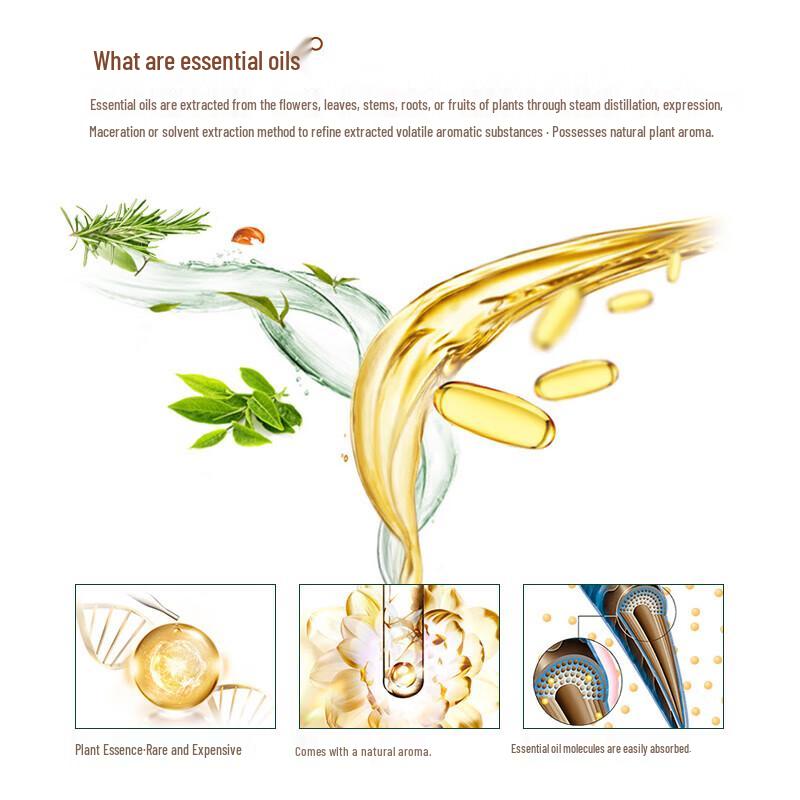 What are essential oils

Essential oils are extracted from the flowers, leaves, stems, roots, or fruits of plants through steam distillation, expression, Maceration or solvent extraction method to refine extracted volatile aromatic substances · Possesses natural plant aroma.

Plant Essence·Rare and Expensive

Comes with a natural aroma.

Essential oil molecules are easily absorbed.