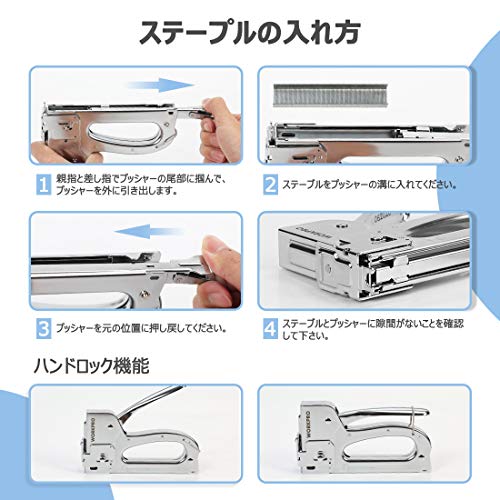 ステープルの入れ方

1 親指と差し指でプッシャーの尾部に掴んで、プッシャーを外に引き出します。

2 ステープルをプッシャーの溝に入れてください。

3 プッシャーを元の位置に押し戻してください。

4 ステープルとプッシャーに隙間がないことを確認して下さい。

ハンドロック機能

WORKPRO

WORKPRO