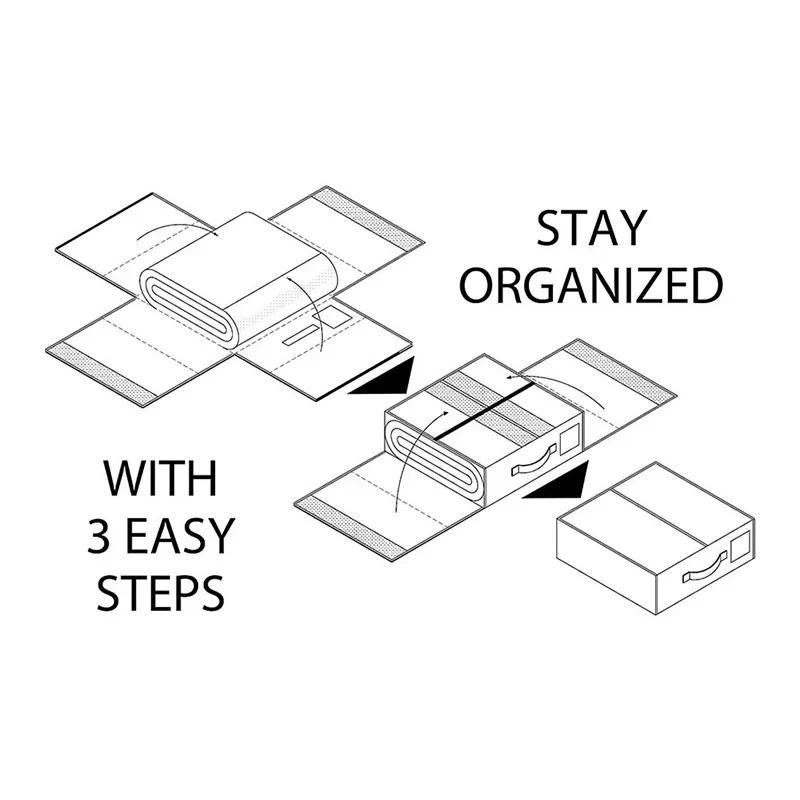 STAY ORGANIZED

WITH 3 EASY STEPS