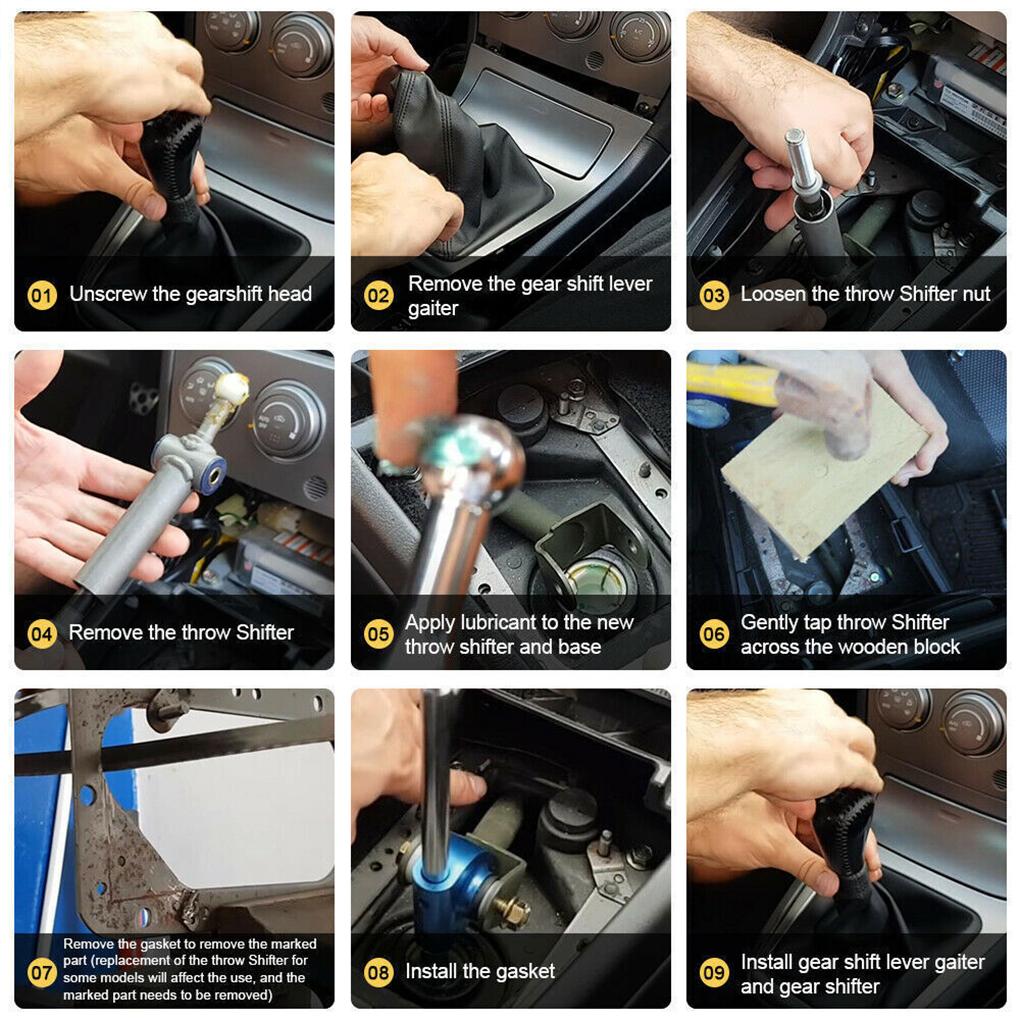 01 Unscrew the gearshift head

02 Remove the gear shift lever gaiter

03 Loosen the throw Shifter nut

04 Remove the throw Shifter

05 Apply lubricant to the new throw shifter and base

06 Gently tap throw Shifter across the wooden block

07 Remove the gasket to remove the marked part (replacement of the throw Shifter for some models will affect the use, and the marked part needs to be removed)

08 Install the gasket

09 Install gear shift lever gaiter and gear shifter