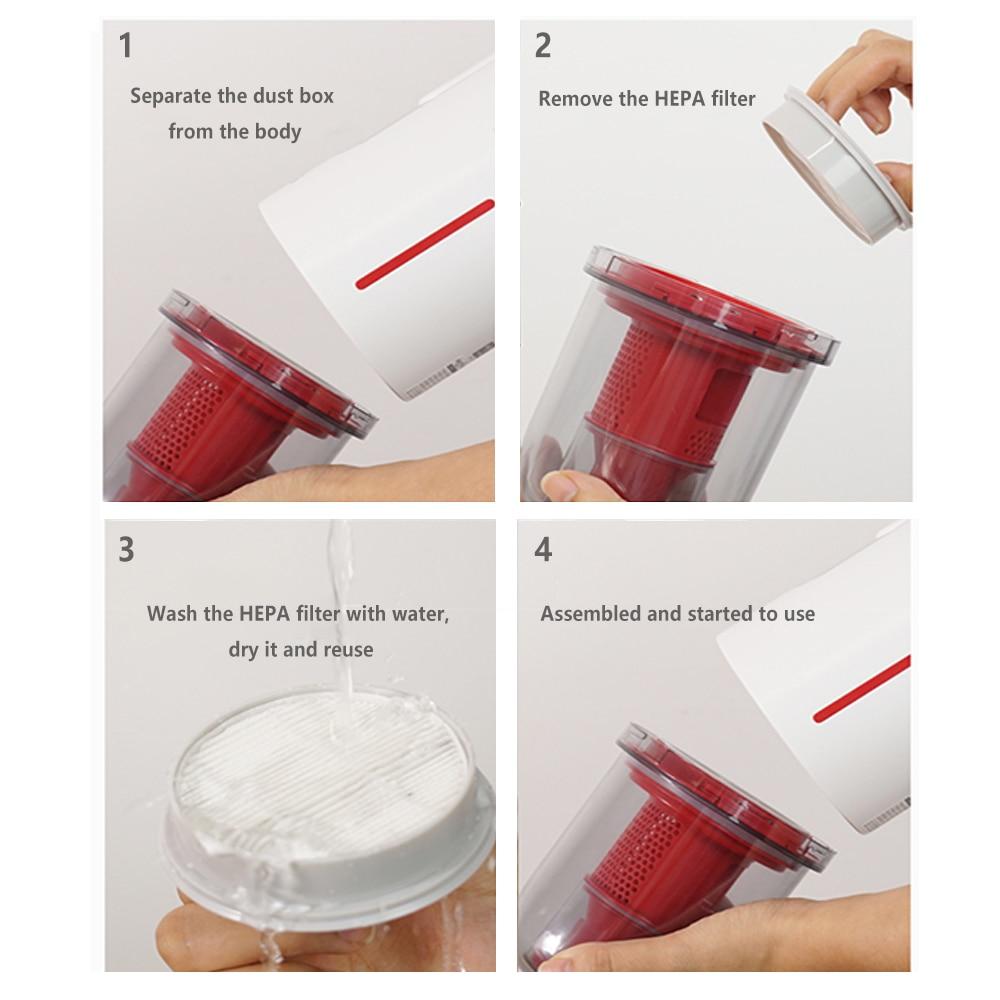 1

Separate the dust box from the body

2

Remove the HEPA filter

3

Wash the HEPA filter with water, dry it and reuse

4

Assembled and started to use