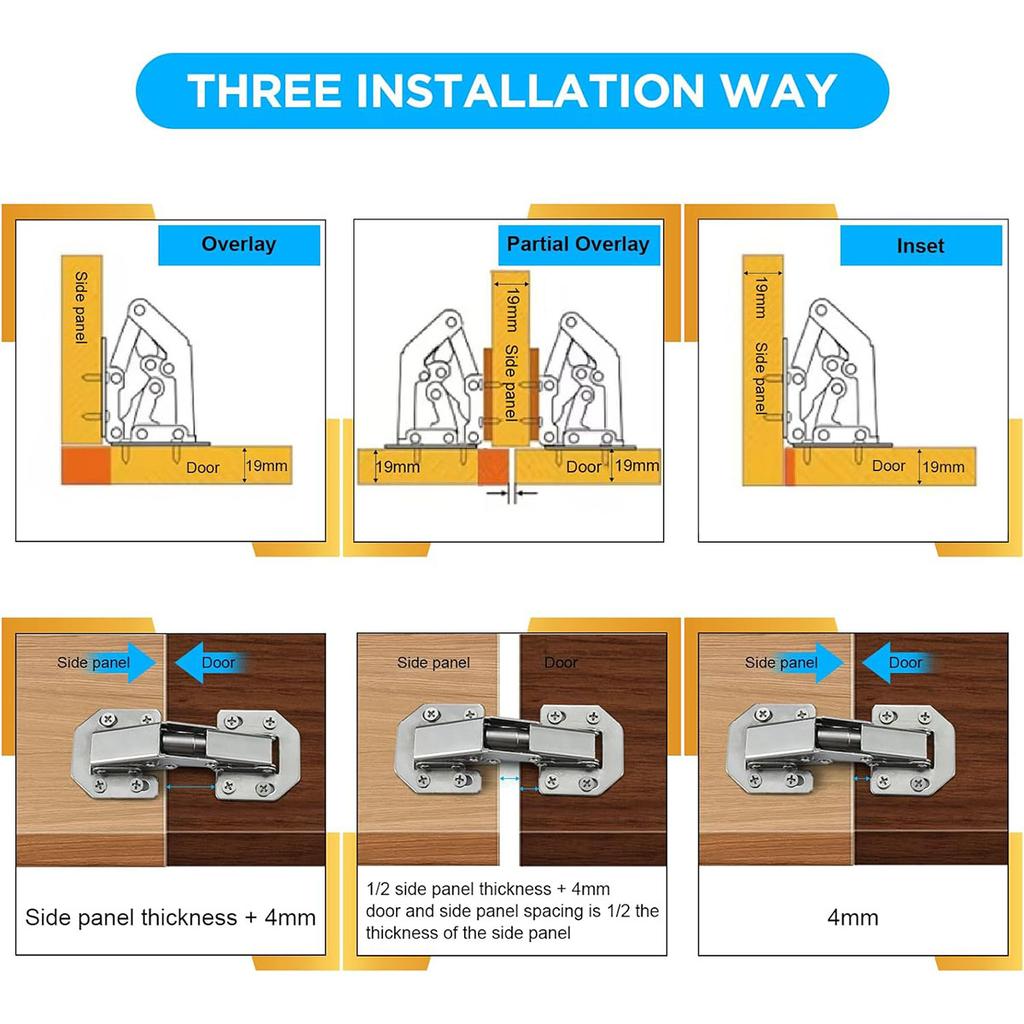 THREE INSTALLATION WAY

Overlay

Side panel

Door

19mm

Partial Overlay

19mm

Side panel

19mm

Door

19mm

Inset

19mm

Side panel

Door

19mm

Side panel

Door

Side panel thickness + 4mm

Side panel

Door

1/2 side panel thickness + 4mm
door and side panel spacing is 1/2 the thickness of the side panel

Side panel

Door

4mm