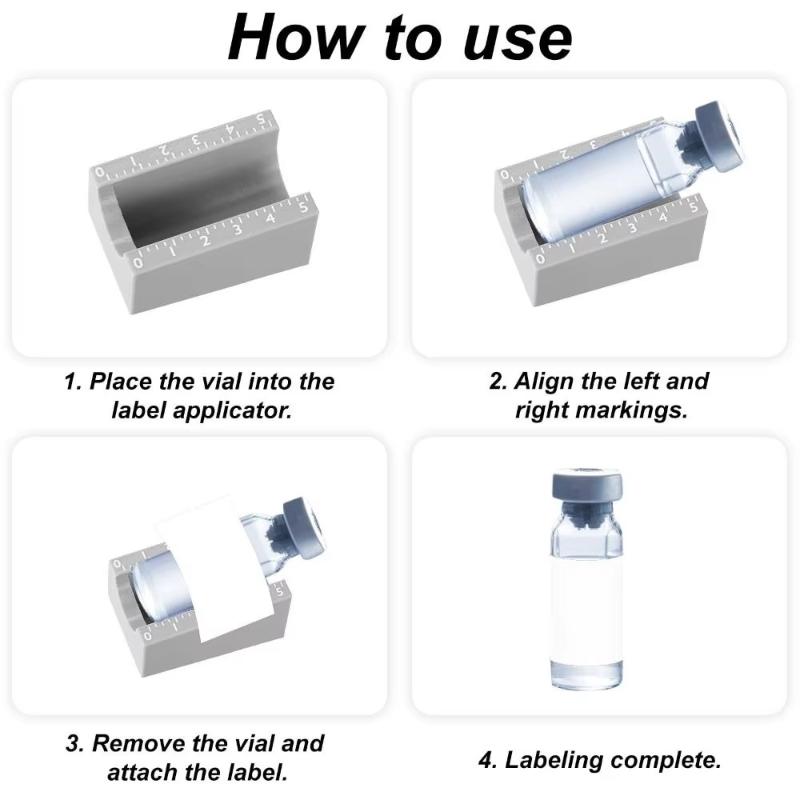 How to use

0 1 2 3 4 5

0 1 2 3 4 5

0 1 2 3 4 5

0 1 2 3 4 5

1. Place the vial into the label applicator.

2. Align the left and right markings.

0 1

5

3. Remove the vial and attach the label.

4. Labeling complete.