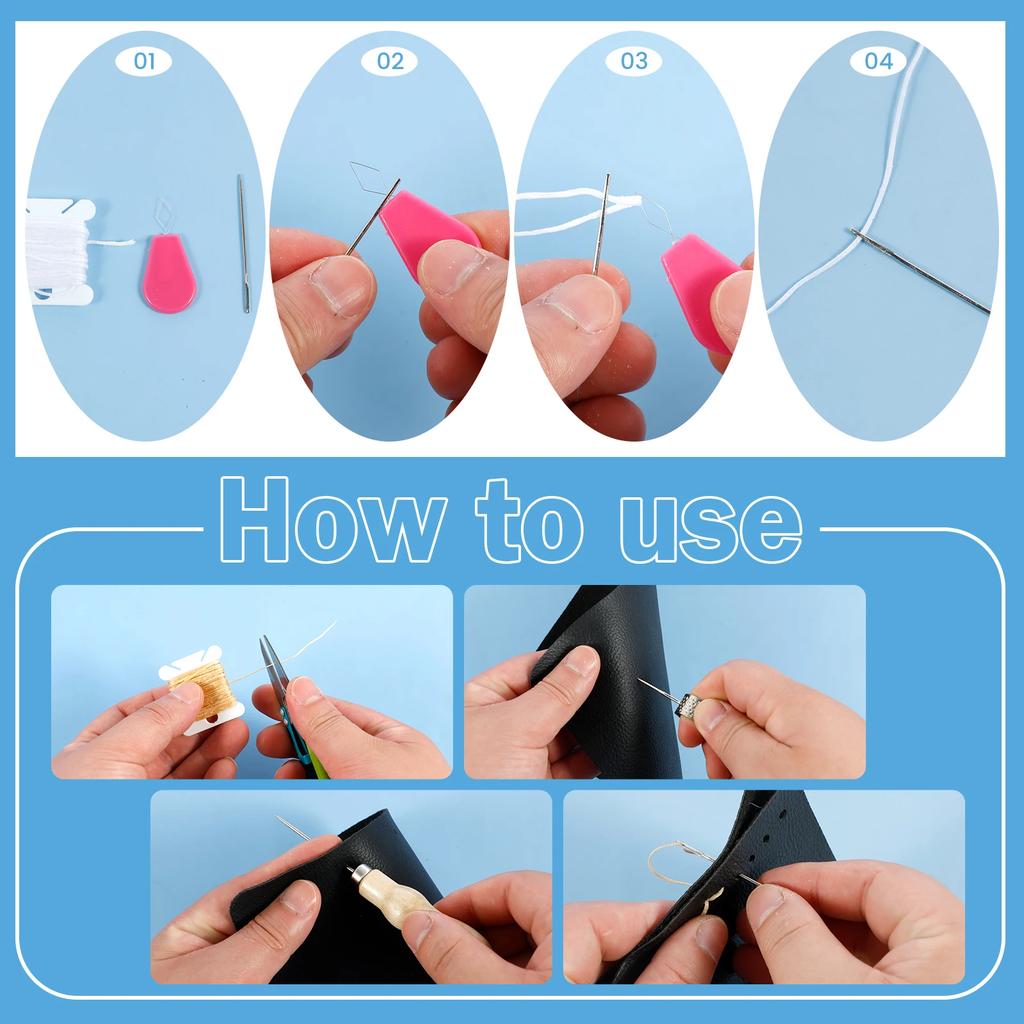 01

02

03

04

How to use