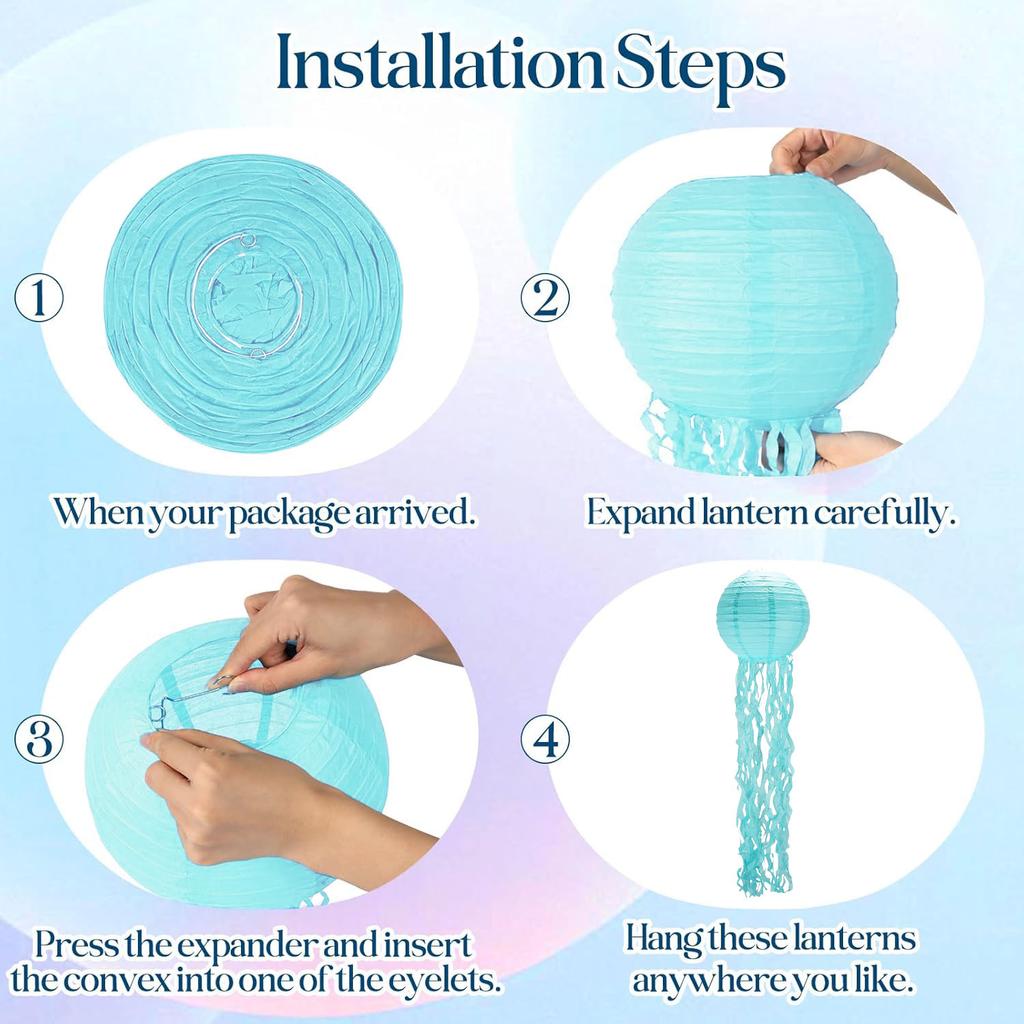 Installation Steps

1

When your package arrived.

2

Expand lantern carefully.

3

Press the expander and insert the convex into one of the eyelets.

4

Hang these lanterns anywhere you like.