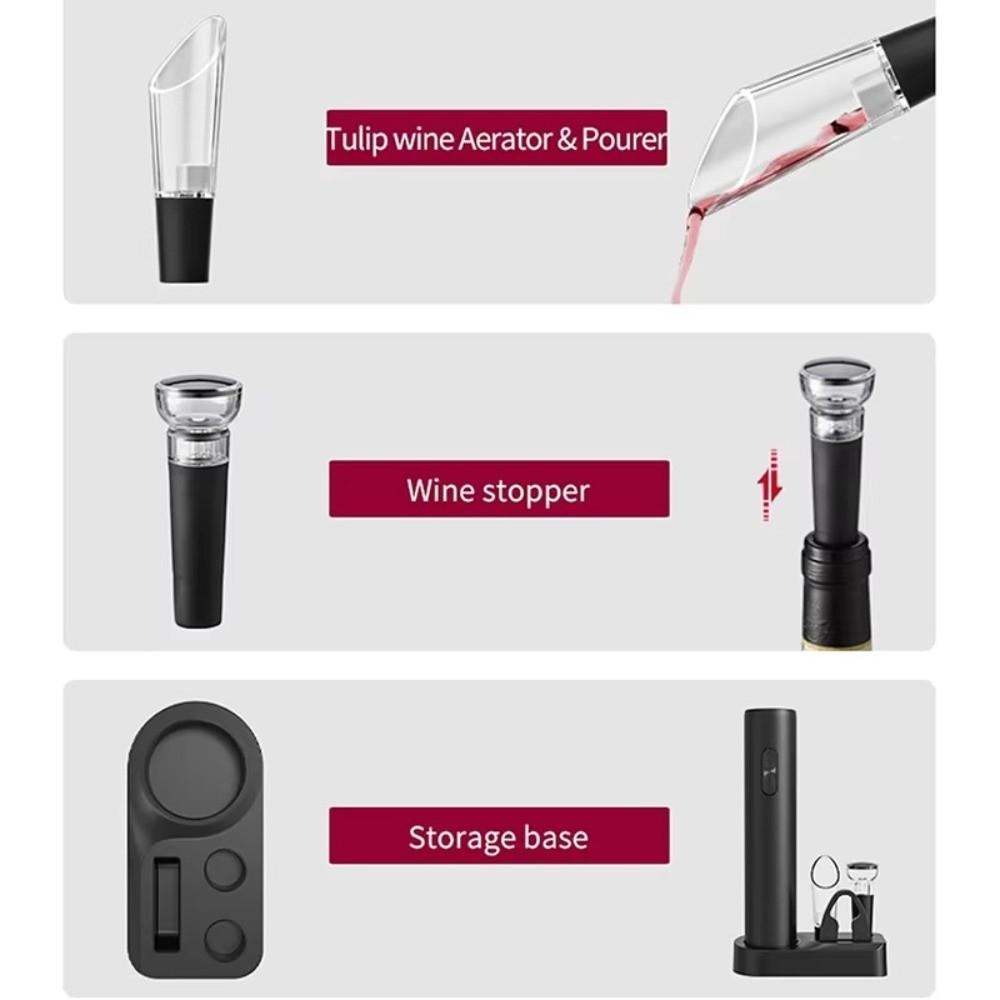 Tulip wine Aerator & Pourer

Wine stopper

Storage base