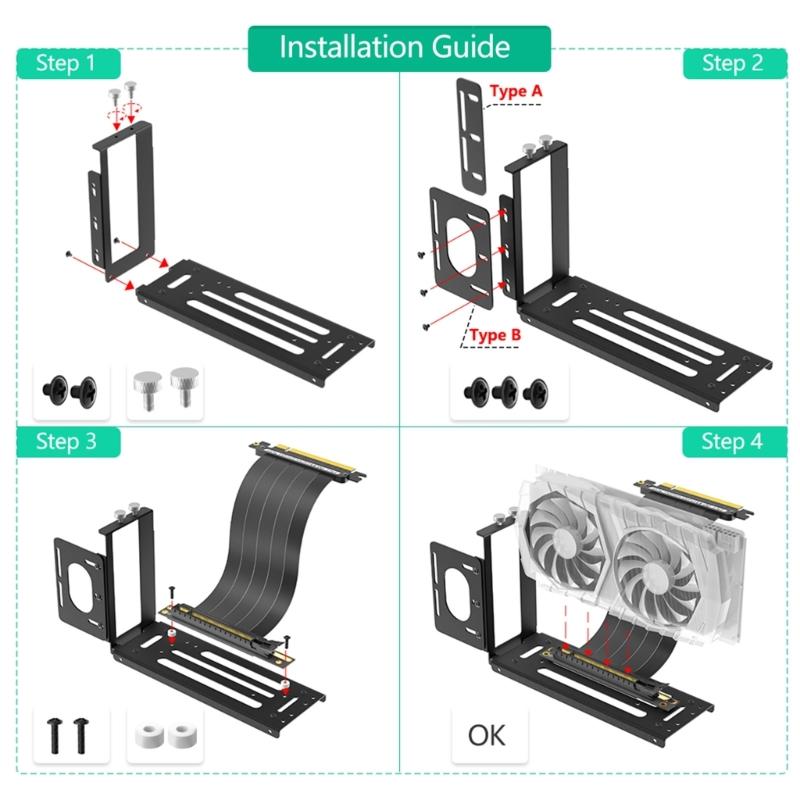 Installation Guide

Step 1

Step 2

Type A

Type B

Step 3

Step 4

OK