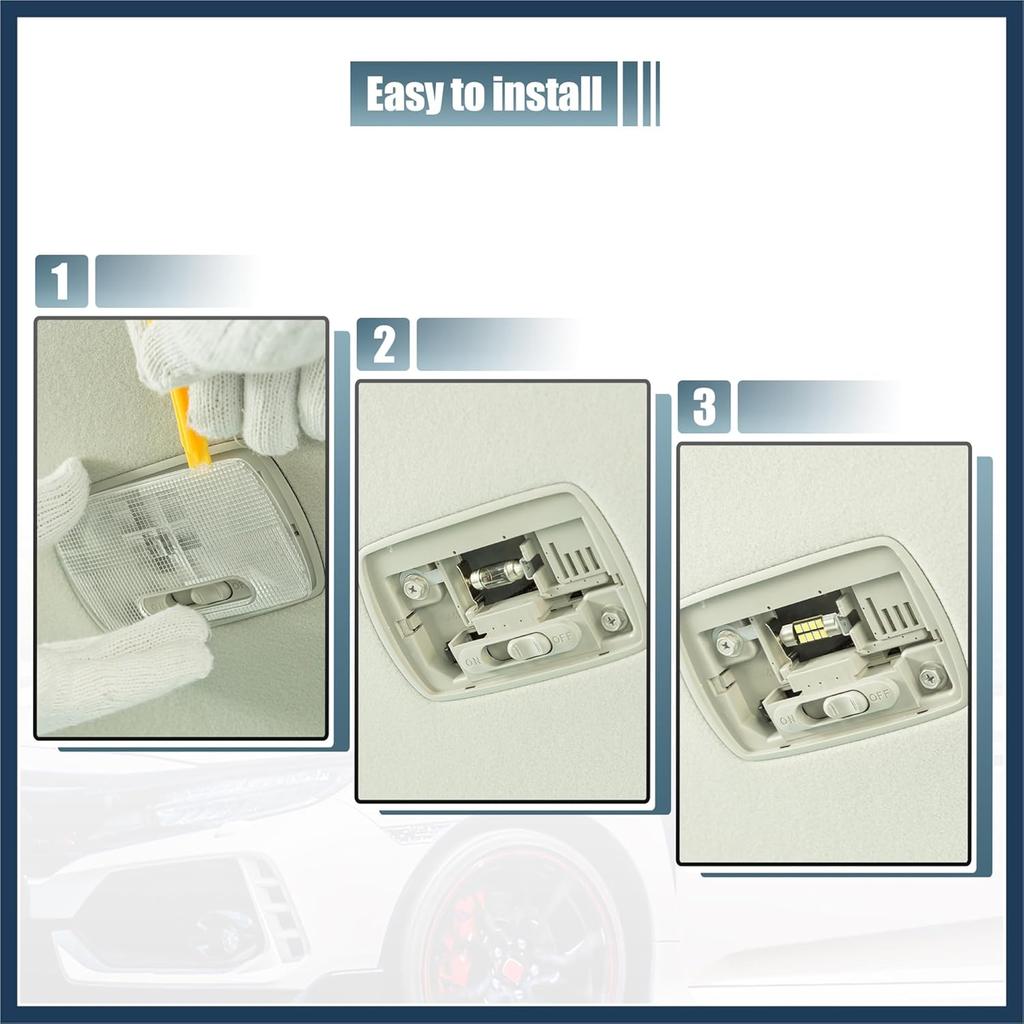 Easy to install

1

2

ON OFF

3

ON OFF