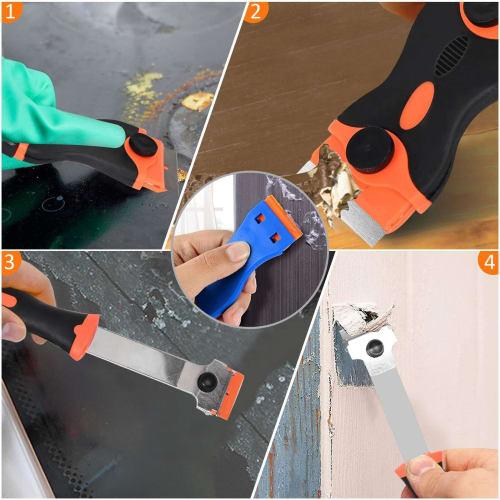 1
2
3
4