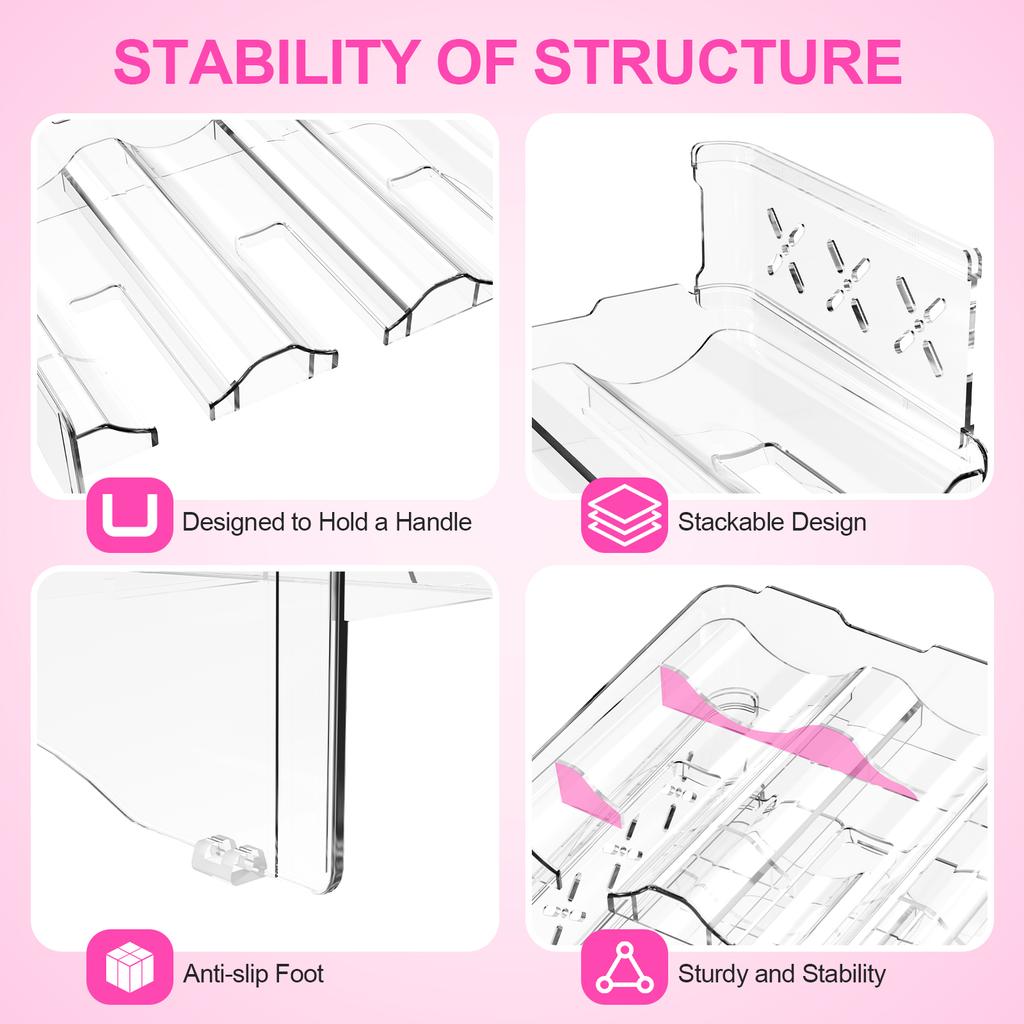 STABILITY OF STRUCTURE

Designed to Hold a Handle

Stackable Design

Anti-slip Foot

Sturdy and Stability