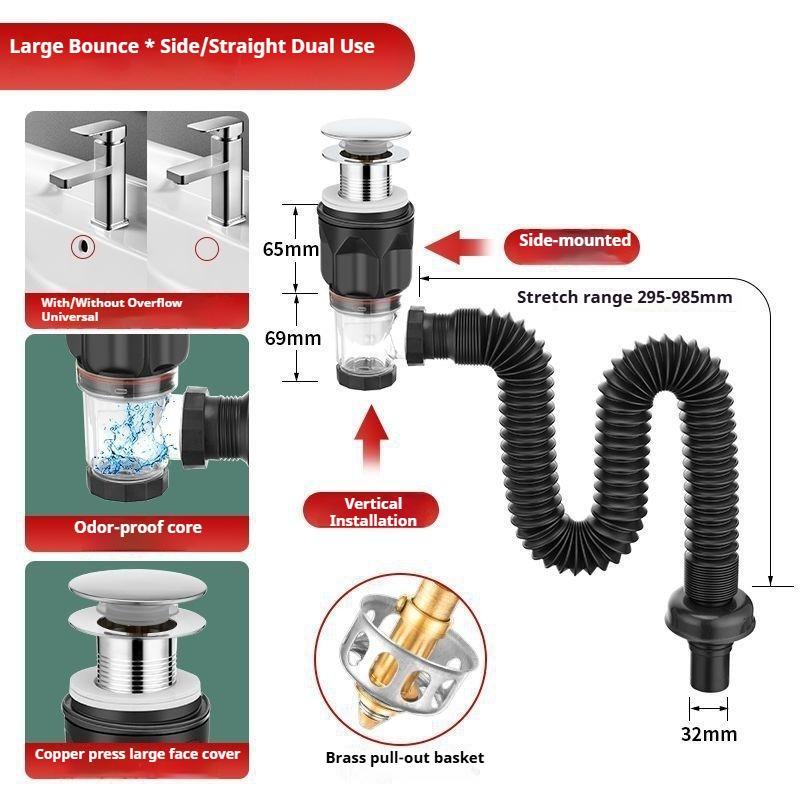 Large Bounce * Side/Straight Dual Use

With/Without Overflow Universal

Odor-proof core

Copper press large face cover

65mm

69mm

Side-mounted

Stretch range 295-985mm

Vertical Installation

Brass pull-out basket

32mm