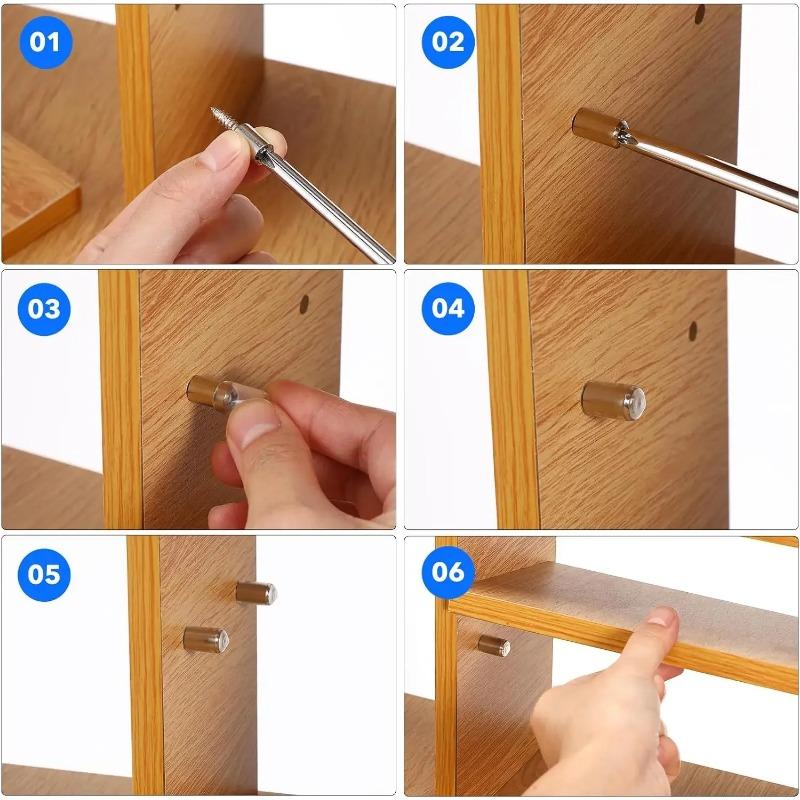 01

02

03

04

05

06