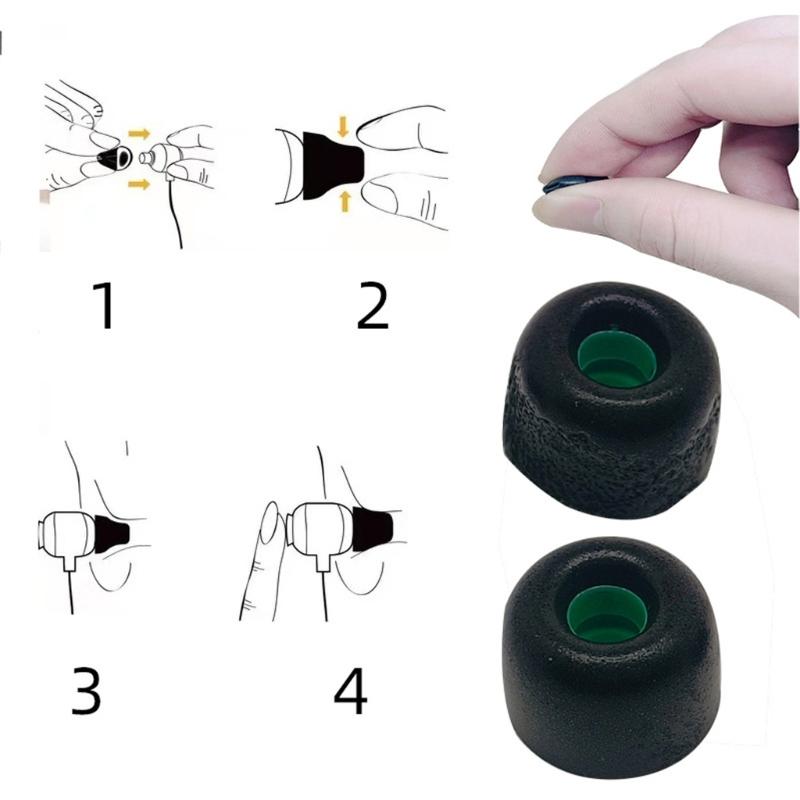 1

2

3

4