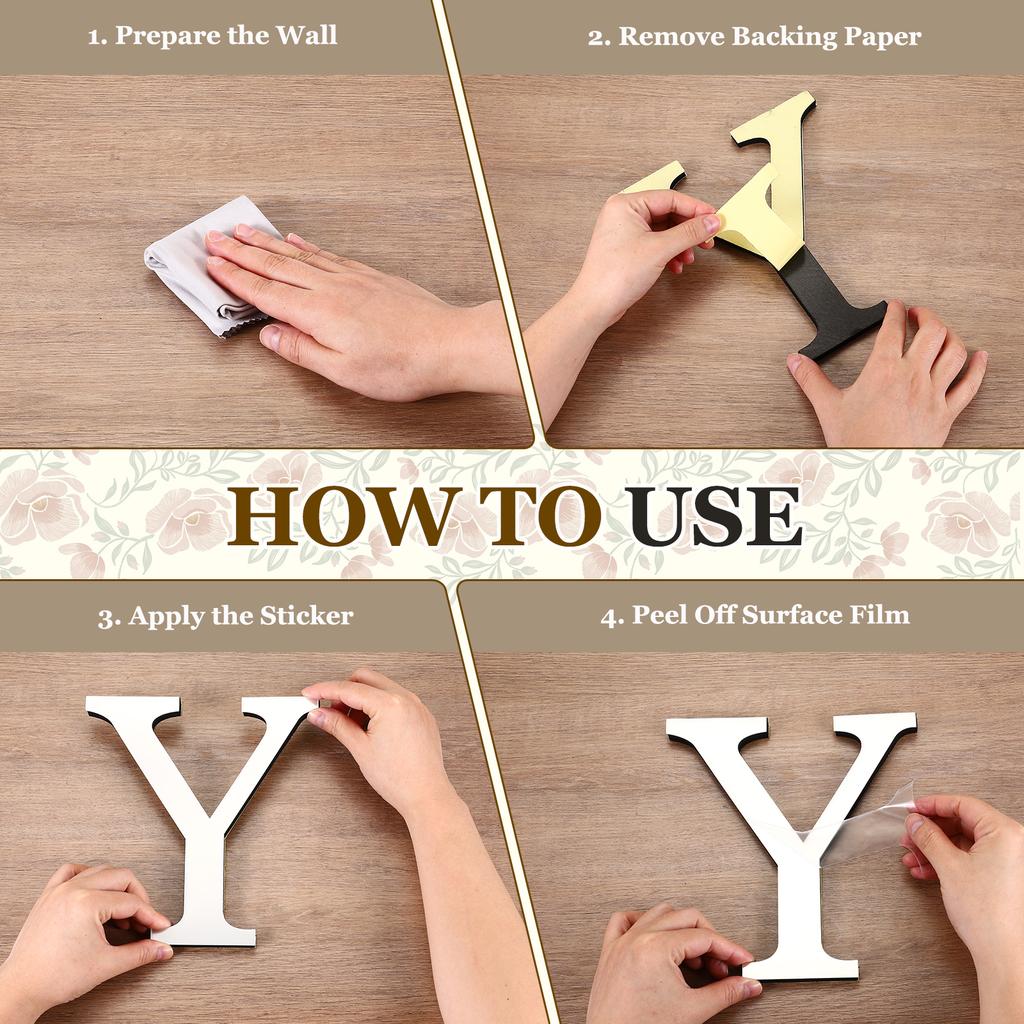 1. Prepare the Wall

2. Remove Backing Paper

HOW TO USE

3. Apply the Sticker

4. Peel Off Surface Film