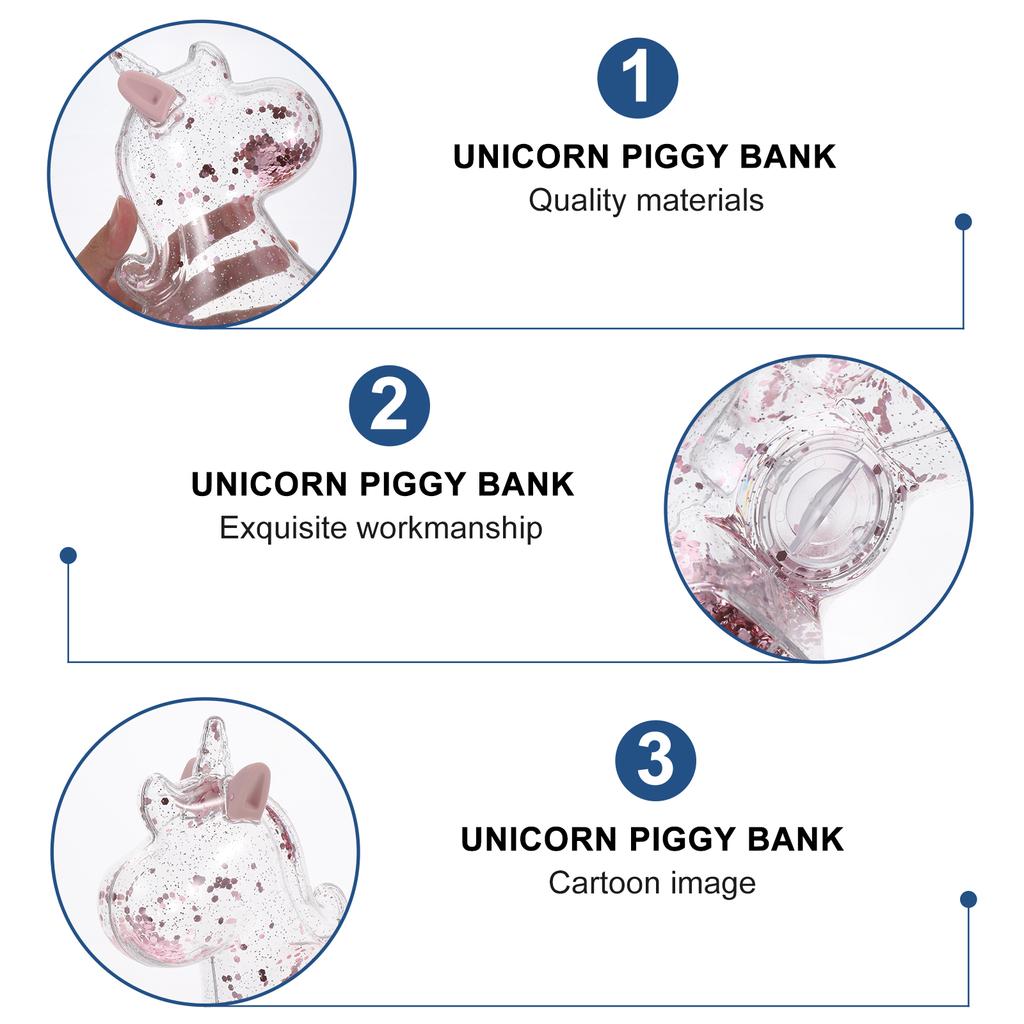 1
UNICORN PIGGY BANK
Quality materials

2
UNICORN PIGGY BANK
Exquisite workmanship

3
UNICORN PIGGY BANK
Cartoon image