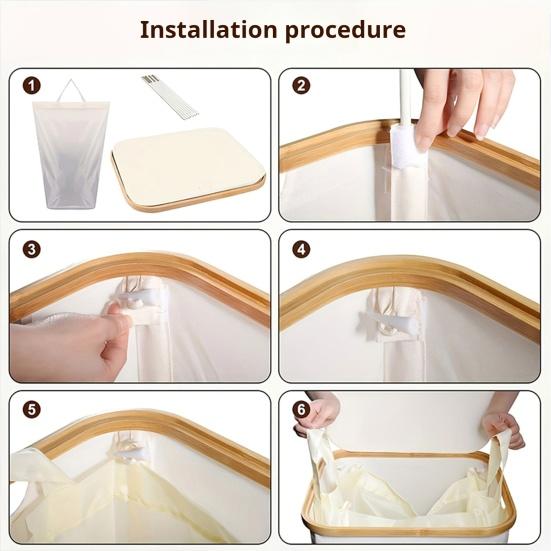 Installation procedure

1

2

3

4

5

6