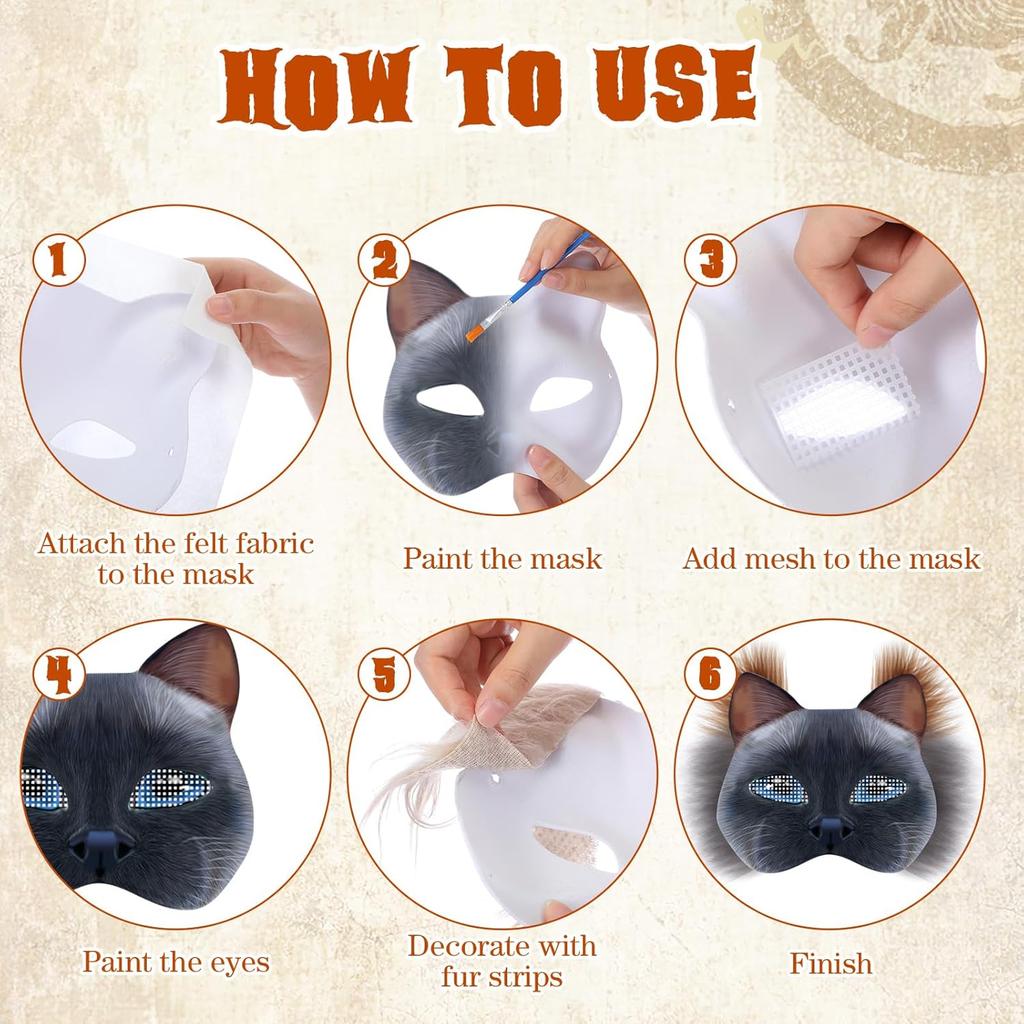 HOW TO USE

1
Attach the felt fabric to the mask

2
Paint the mask

3
Add mesh to the mask

4
Paint the eyes

5
Decorate with fur strips

6
Finish