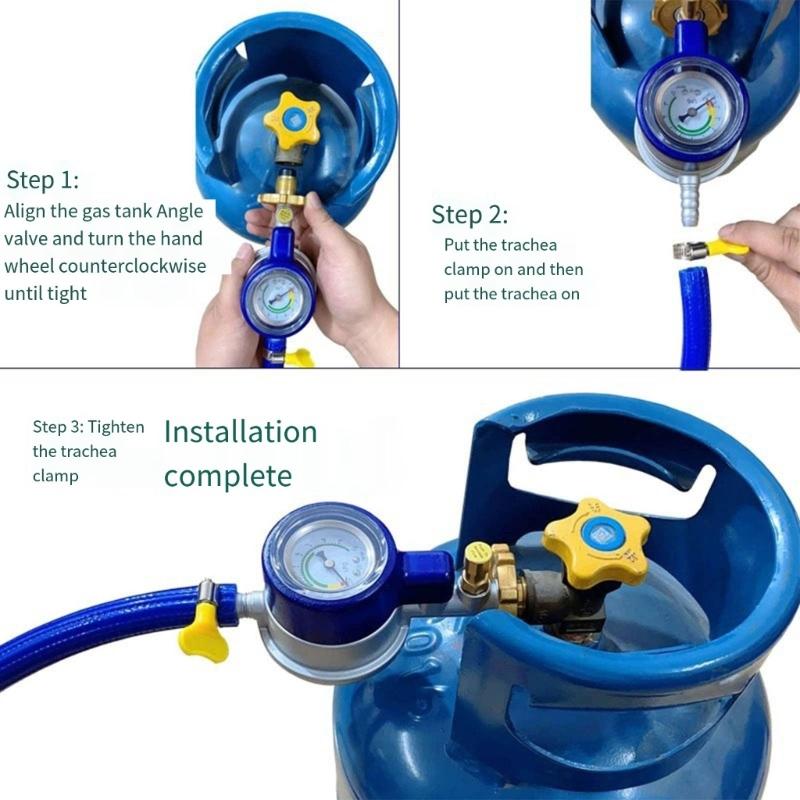 Step 1:
Align the gas tank Angle valve and turn the hand wheel counterclockwise until tight

Step 2:
Put the trachea clamp on and then put the trachea on

Step 3: Tighten the trachea clamp

Installation complete