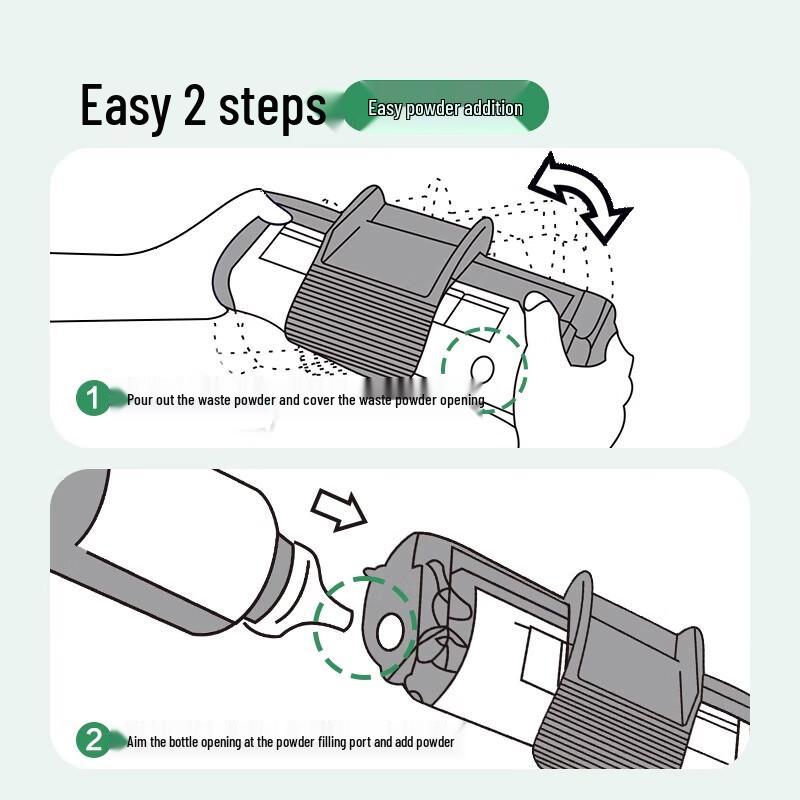 Easy 2 steps

Easy powder addition

1 Pour out the waste powder and cover the waste powder opening

2 Aim the bottle opening at the powder filling port and add powder