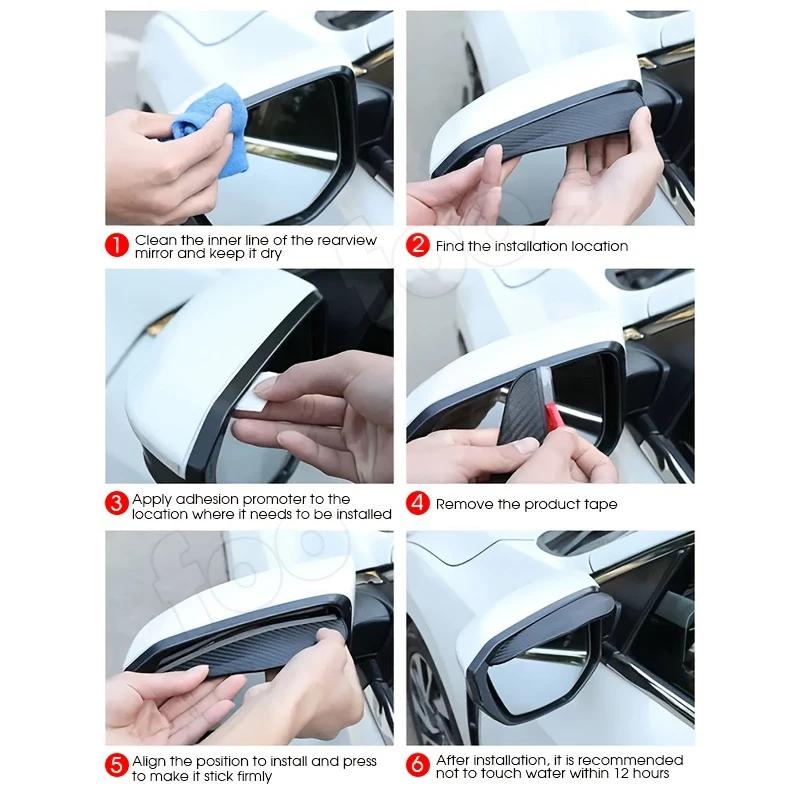 1 Clean the inner line of the rearview mirror and keep it dry

2 Find the installation location

3 Apply adhesion promoter to the location where it needs to be installed

4 Remove the product tape

5 Align the position to install and press to make it stick firmly

6 After installation, it is recommended not to touch water within 12 hours