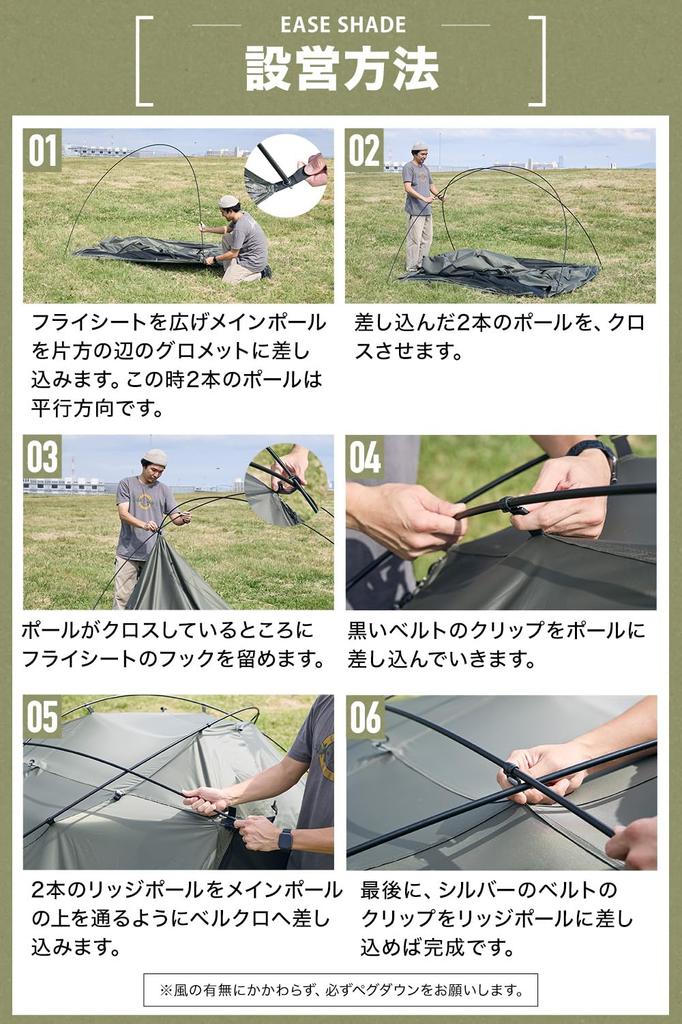 EASE SHADE
設営方法

01
フライシートを広げメインポールを片方の辺のグロメットに差し込みます。この時2本のポールは平行方向です。

02
差し込んだ2本のポールを、クロスさせます。

03
ポールがクロスしているところにフライシートのフックを留めます。

04
黒いベルトのクリップをポールに差し込んでいきます。

05
2本のリッジポールをメインポールの上を通るようにベルクロへ差し込みます。

06
最後に、シルバーのベルトのクリップをリッジポールに差し込めば完成です。

※風の有無にかかわらず、必ずペグダウンをお願いします。