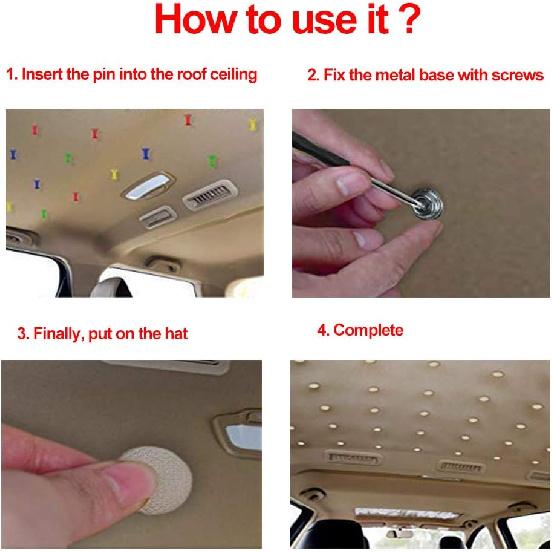 How to use it ?

1. Insert the pin into the roof ceiling

2. Fix the metal base with screws

3. Finally, put on the hat

4. Complete