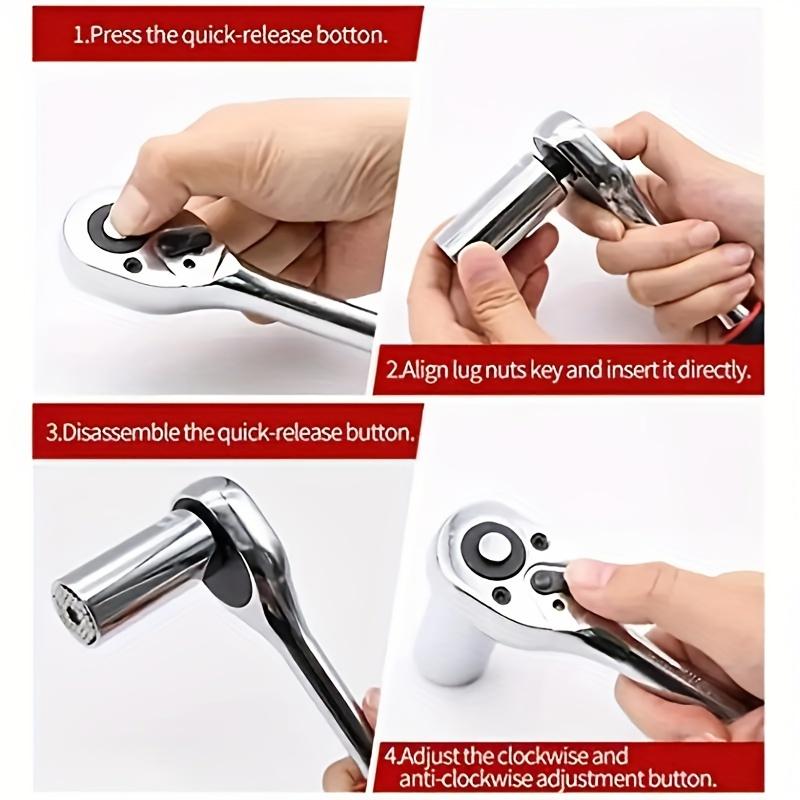 1.Press the quick-release botton.

2.Align lug nuts key and insert it directly.

3.Disassemble the quick-release button.

4.Adjust the clockwise and anti-clockwise adjustment button.