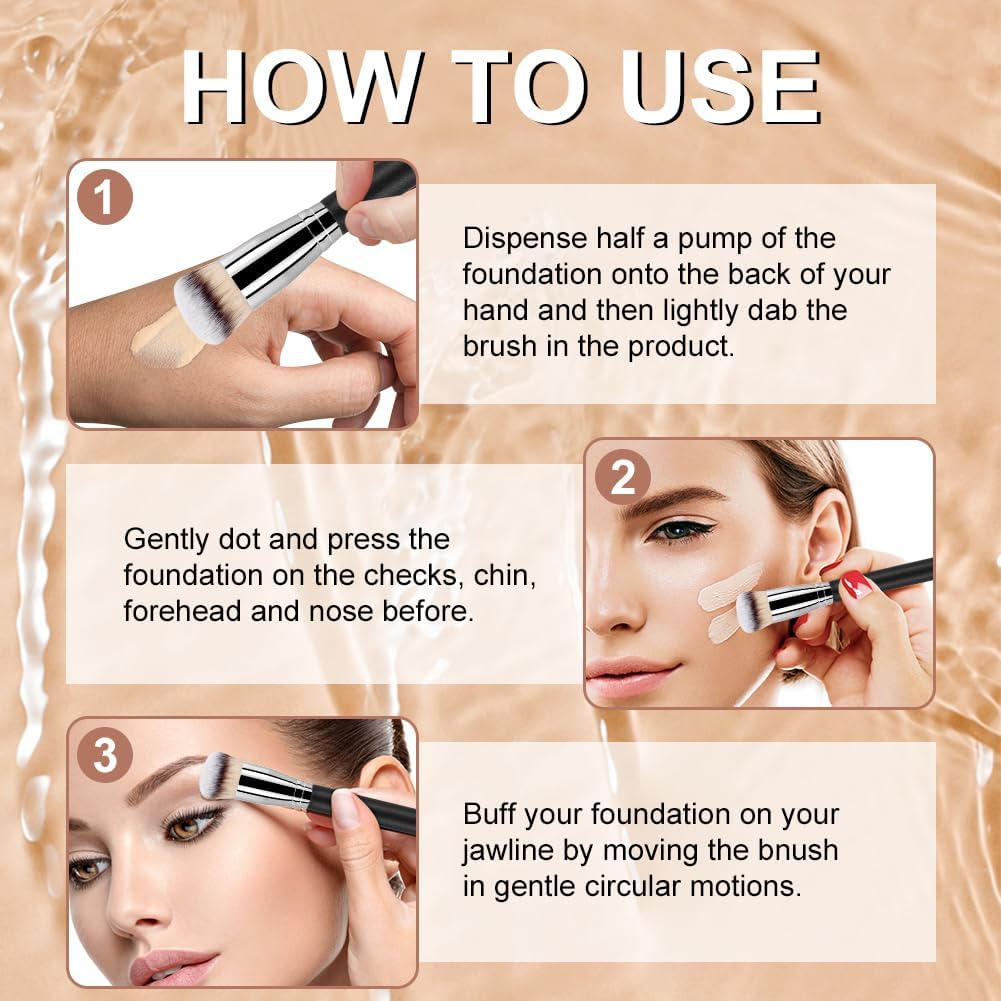 HOW TO USE

1

Dispense half a pump of the foundation onto the back of your hand and then lightly dab the brush in the product.

2

Gently dot and press the foundation on the checks, chin, forehead and nose before.

3

Buff your foundation on your jawline by moving the bnush in gentle circular motions.