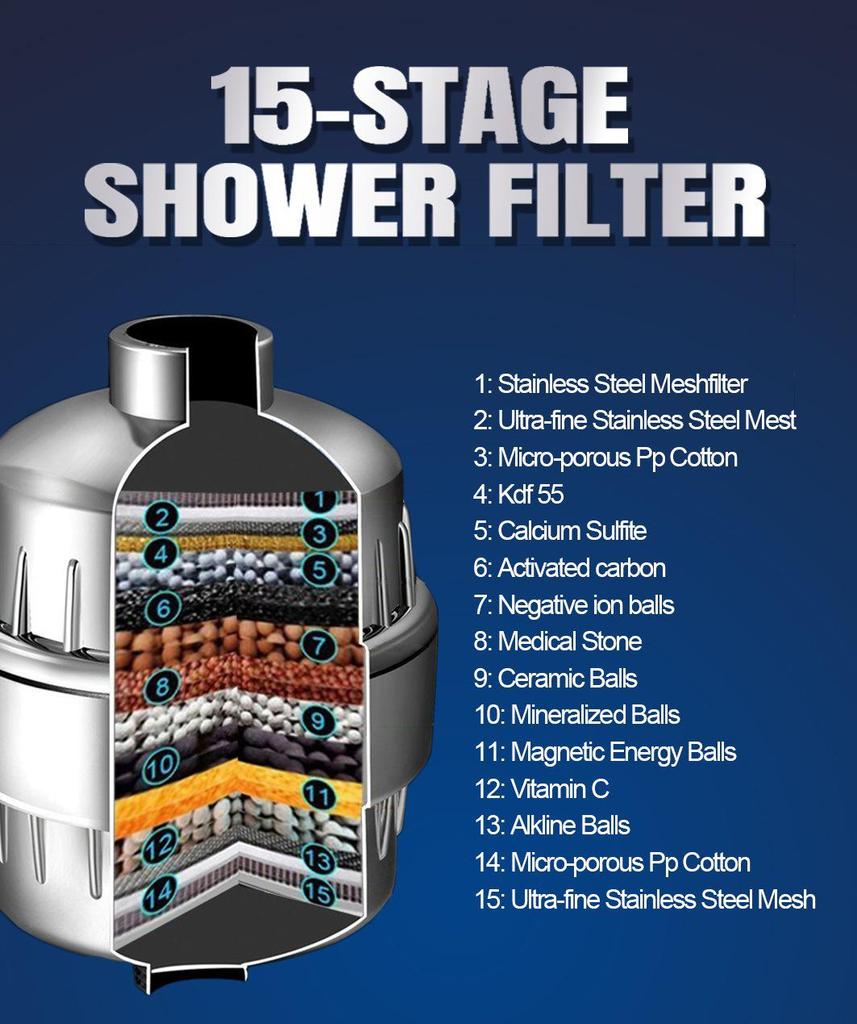 15-STAGE
SHOWER FILTER

1 2 3 4 5 6 7 8 9 10 11 12 13 14 15

1: Stainless Steel Meshfilter
2: Ultra-fine Stainless Steel Mest
3: Micro-porous Pp Cotton
4: Kdf 55
5: Calcium Sulfite
6: Activated carbon
7: Negative ion balls
8: Medical Stone
9: Ceramic Balls
10: Mineralized Balls
11: Magnetic Energy Balls
12: Vitamin C
13: Alkline Balls
14: Micro-porous Pp Cotton
15: Ultra-fine Stainless Steel Mesh