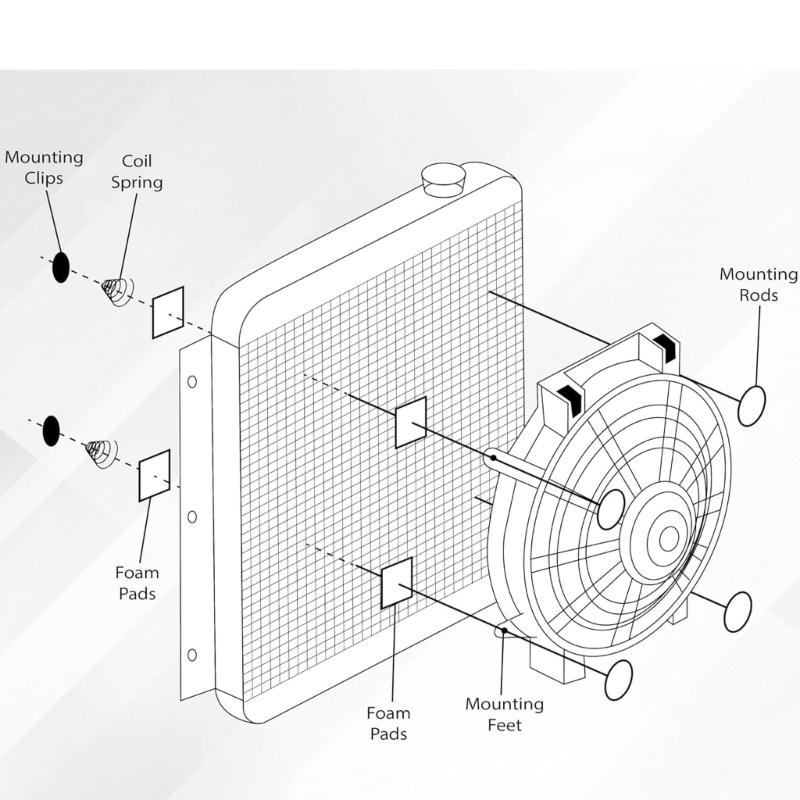 Mounting Clips

Coil Spring

Mounting Rods

Foam Pads

Foam Pads

Mounting Feet