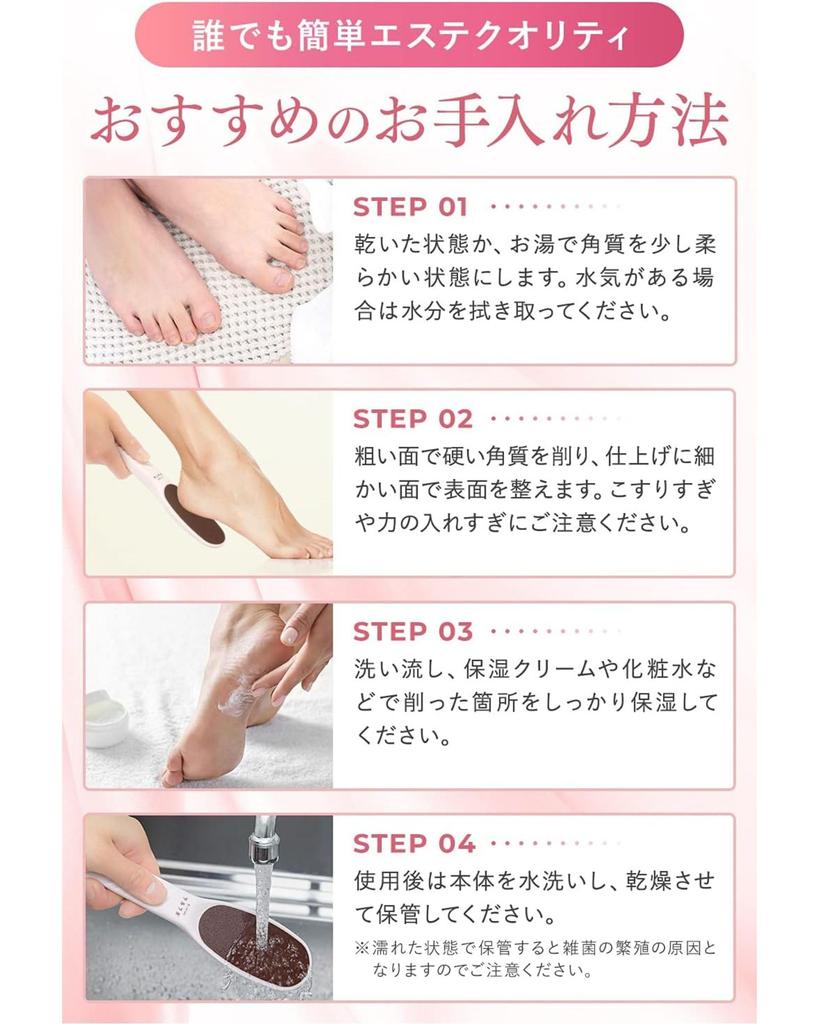 誰でも簡単エステクオリティ

おすすめのお手入れ方法

STEP 01

乾いた状態か、お湯で角質を少し柔らかい状態にします。水気がある場合は水分を拭き取ってください。

STEP 02

粗い面で硬い角質を削り、仕上げに細かい面で表面を整えます。こすりすぎや力の入れすぎにご注意ください。

STEP 03

洗い流し、保湿クリームや化粧水などで削った箇所をしっかり保湿してください。

STEP 04

使用後は本体を水洗いし、乾燥させて保管してください。

※濡れた状態で保管すると雑菌の繁殖の原因となりますのでご注意ください。