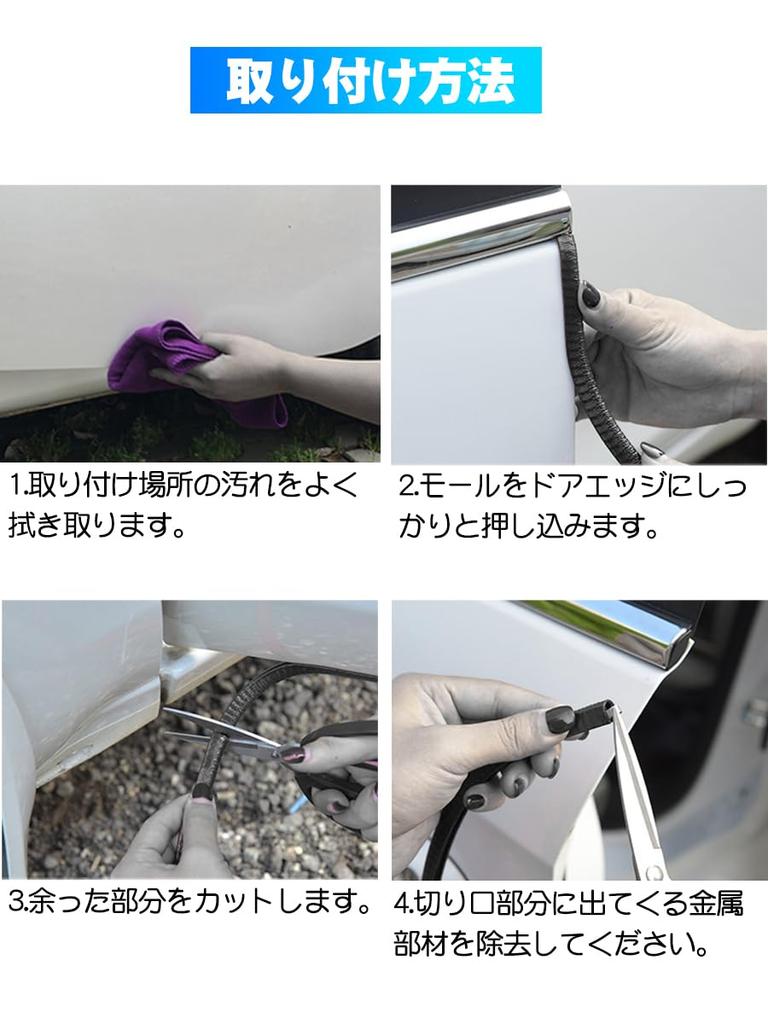 取り付け方法

1.取り付け場所の汚れをよく拭き取ります。

2.モールをドアエッジにしっかりと押し込みます。

3.余った部分をカットします。

4.切り口部分に出てくる金属部材を除去してください。