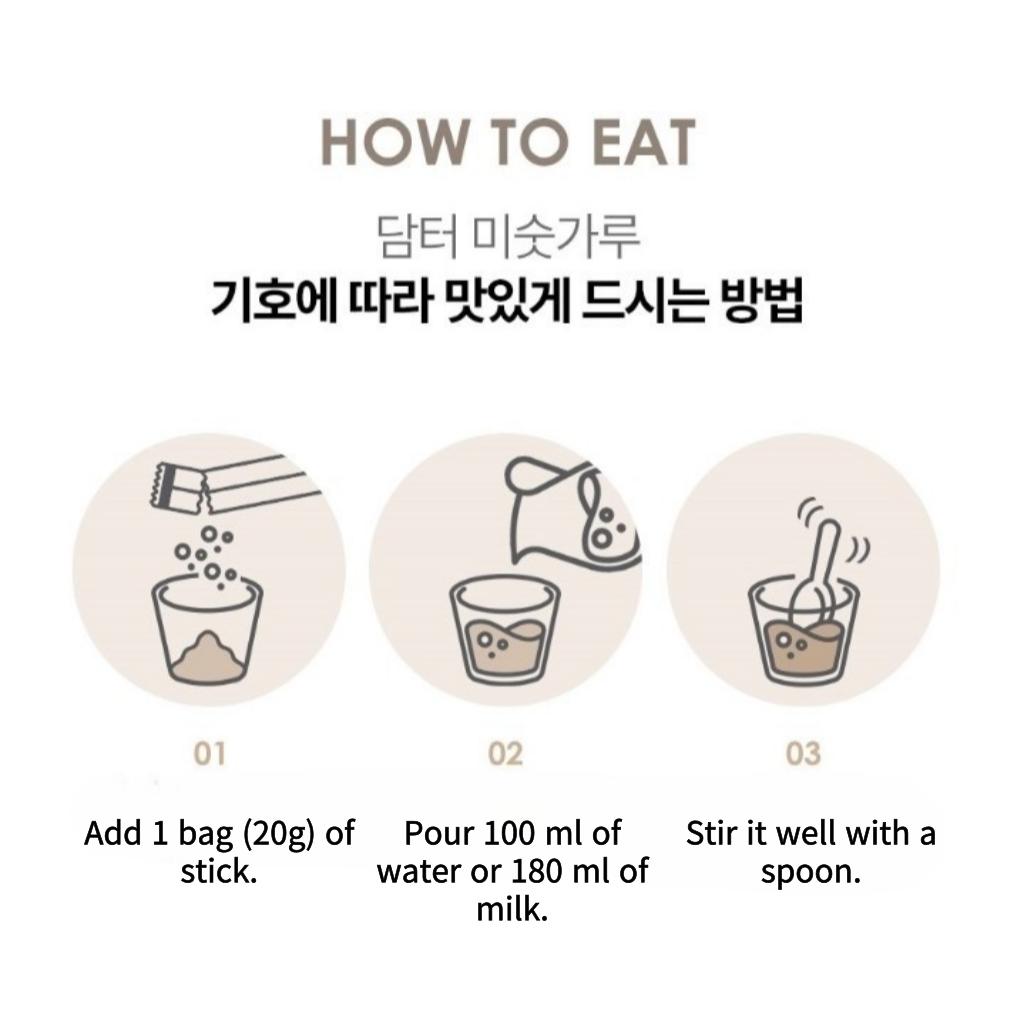 HOW TO EAT

담터 미숫가루
기호에 따라 맛있게 드시는 방법

01

Add 1 bag (20g) of stick.

02

Pour 100 ml of water or 180 ml of milk.

03

Stir it well with a spoon.