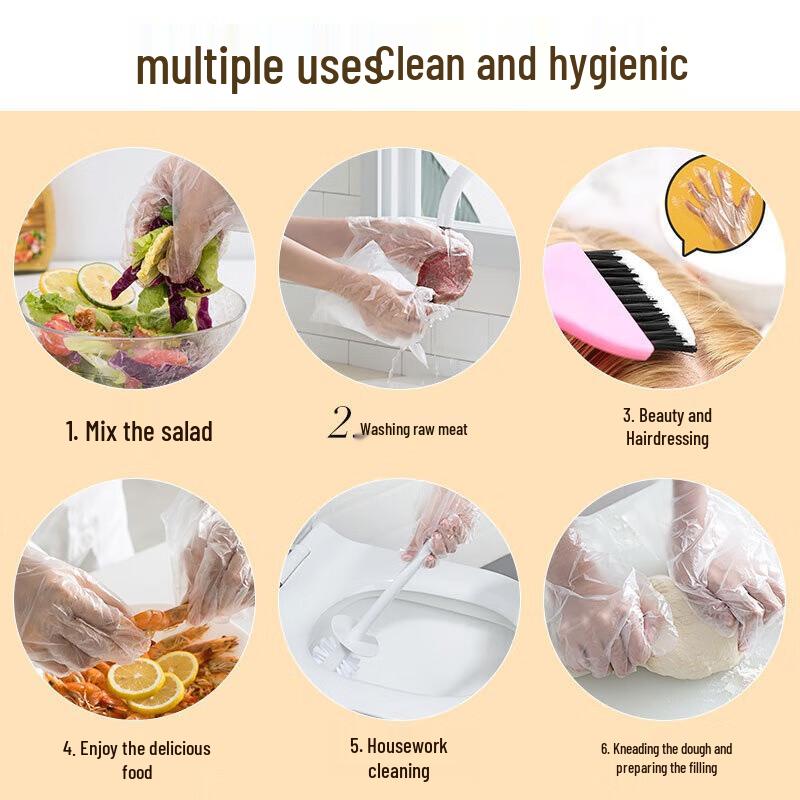 multiple usesClean and hygienic

1. Mix the salad

2. Washing raw meat

3. Beauty and Hairdressing

4. Enjoy the delicious food

5. Housework cleaning

6. Kneading the dough and preparing the filling