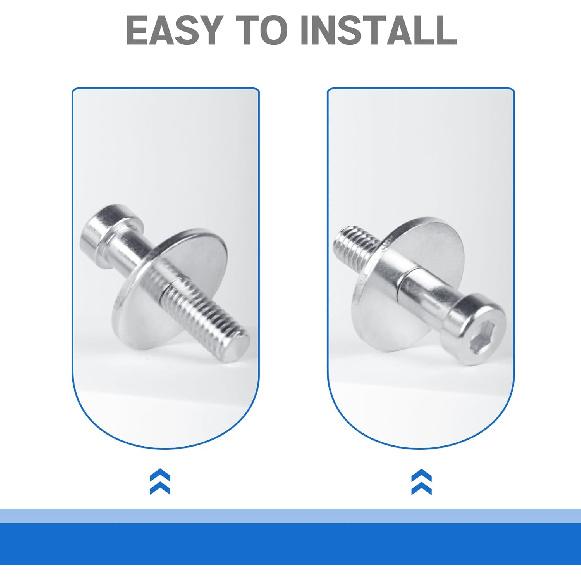 EASY TO INSTALL