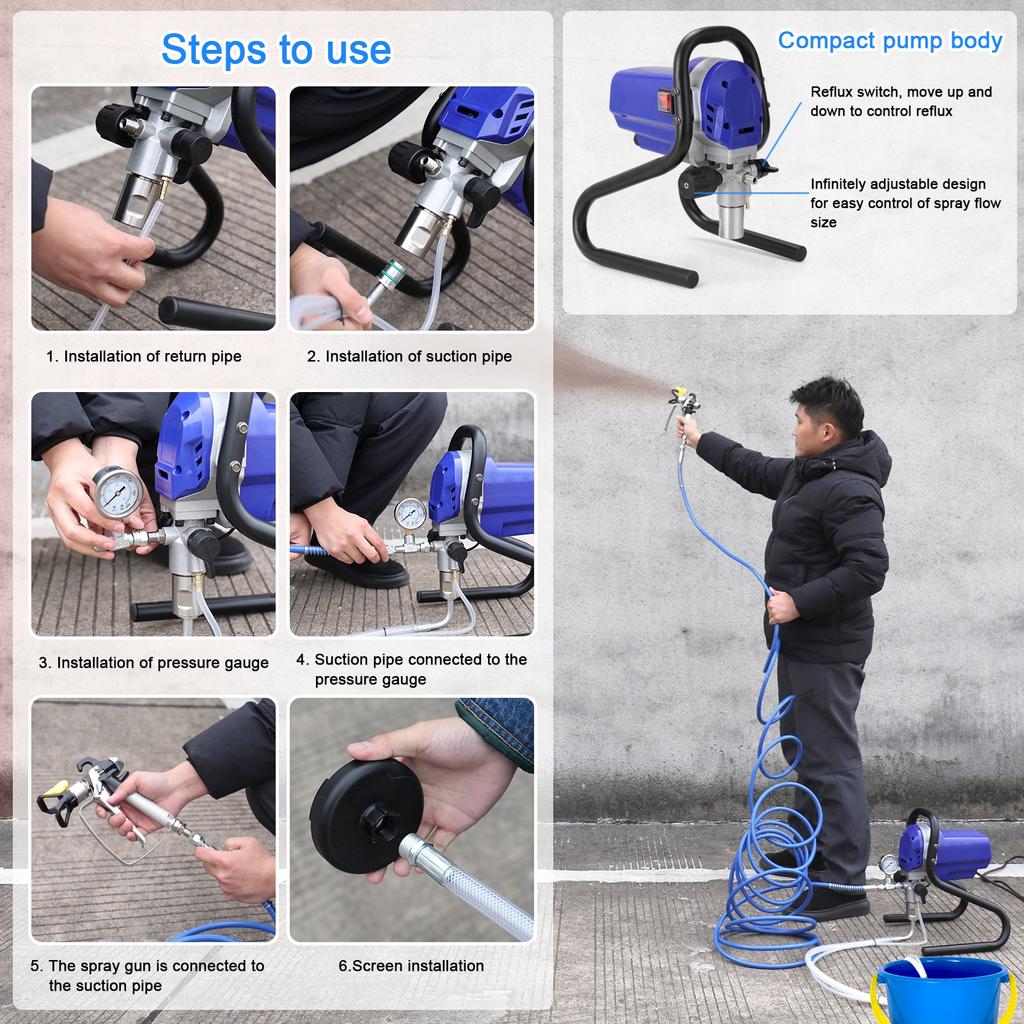 Steps to use

1. Installation of return pipe

2. Installation of suction pipe

3. Installation of pressure gauge

4. Suction pipe connected to the pressure gauge

5. The spray gun is connected to the suction pipe

6.Screen installation

Compact pump body

Reflux switch, move up and down to control reflux

Infinitely adjustable design for easy control of spray flow size