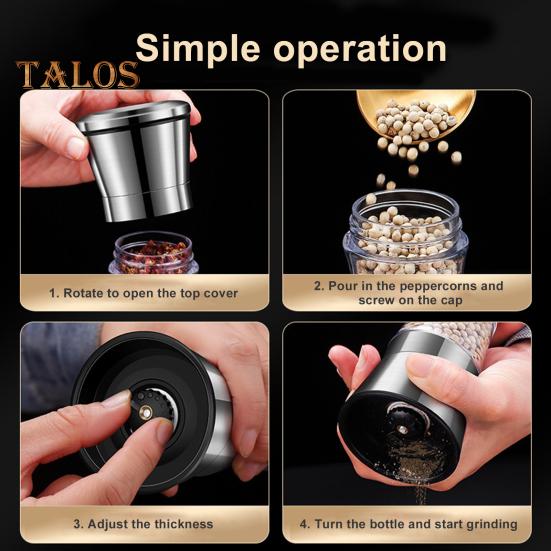 Simple operation

TALOS

1. Rotate to open the top cover

2. Pour in the peppercorns and screw on the cap

3. Adjust the thickness

4. Turn the bottle and start grinding