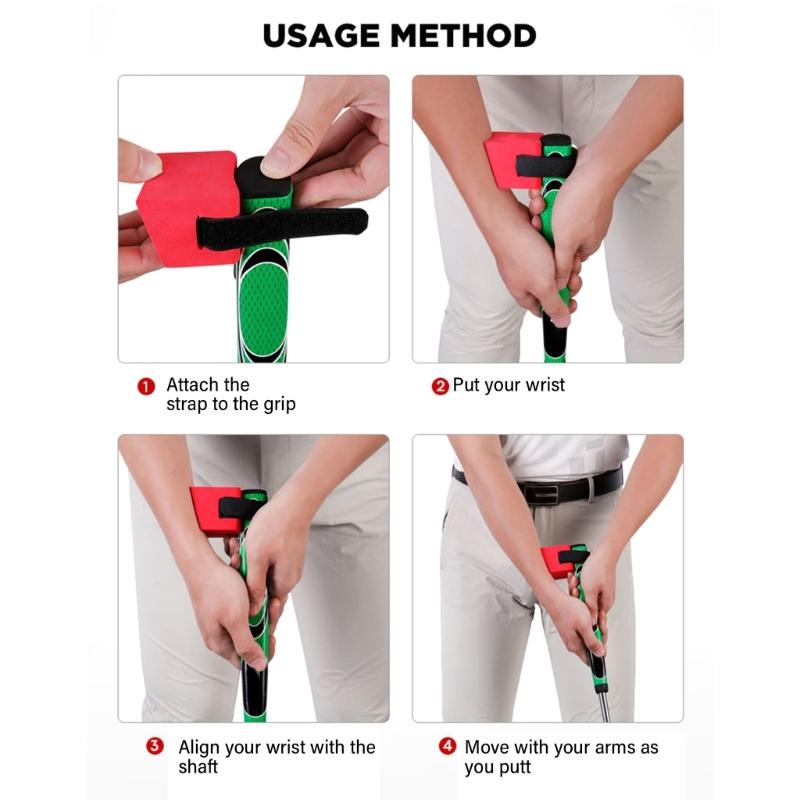 USAGE METHOD

1 Attach the strap to the grip

2 Put your wrist

3 Align your wrist with the shaft

4 Move with your arms as you putt