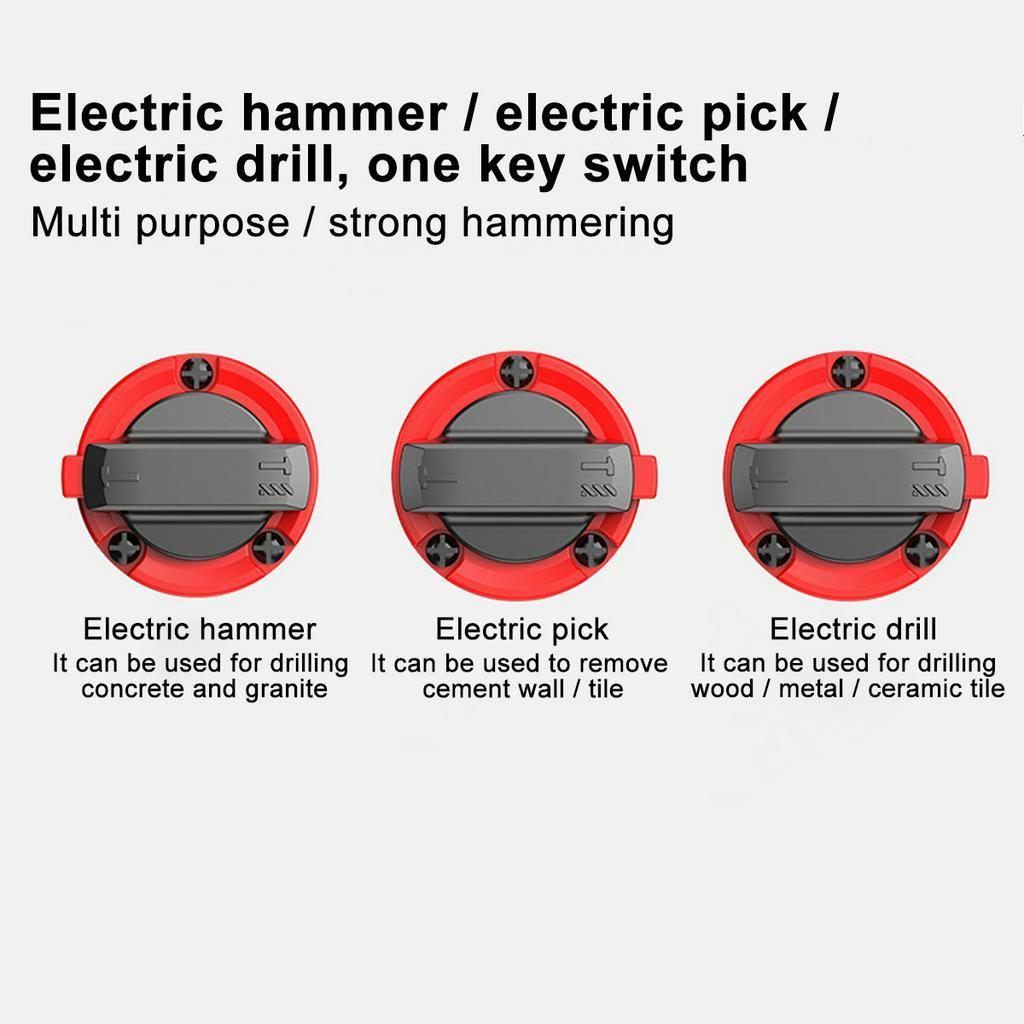 Electric hammer / electric pick / electric drill, one key switch
Multi purpose / strong hammering

Electric hammer
It can be used for drilling concrete and granite

Electric pick
It can be used to remove cement wall / tile

Electric drill
It can be used for drilling wood / metal / ceramic tile