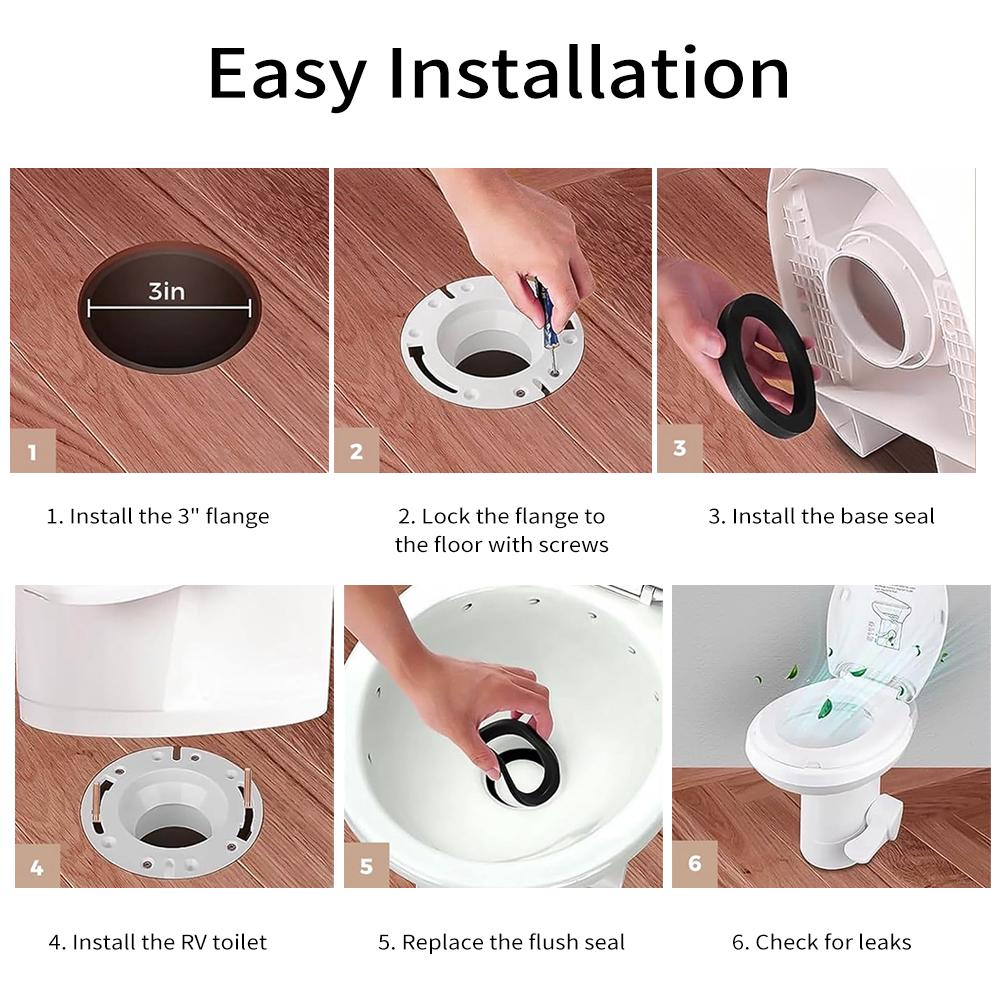 Easy Installation

3in

1

2

3

1. Install the 3" flange

2. Lock the flange to the floor with screws

3. Install the base seal

4

5

6

4. Install the RV toilet

5. Replace the flush seal

6. Check for leaks