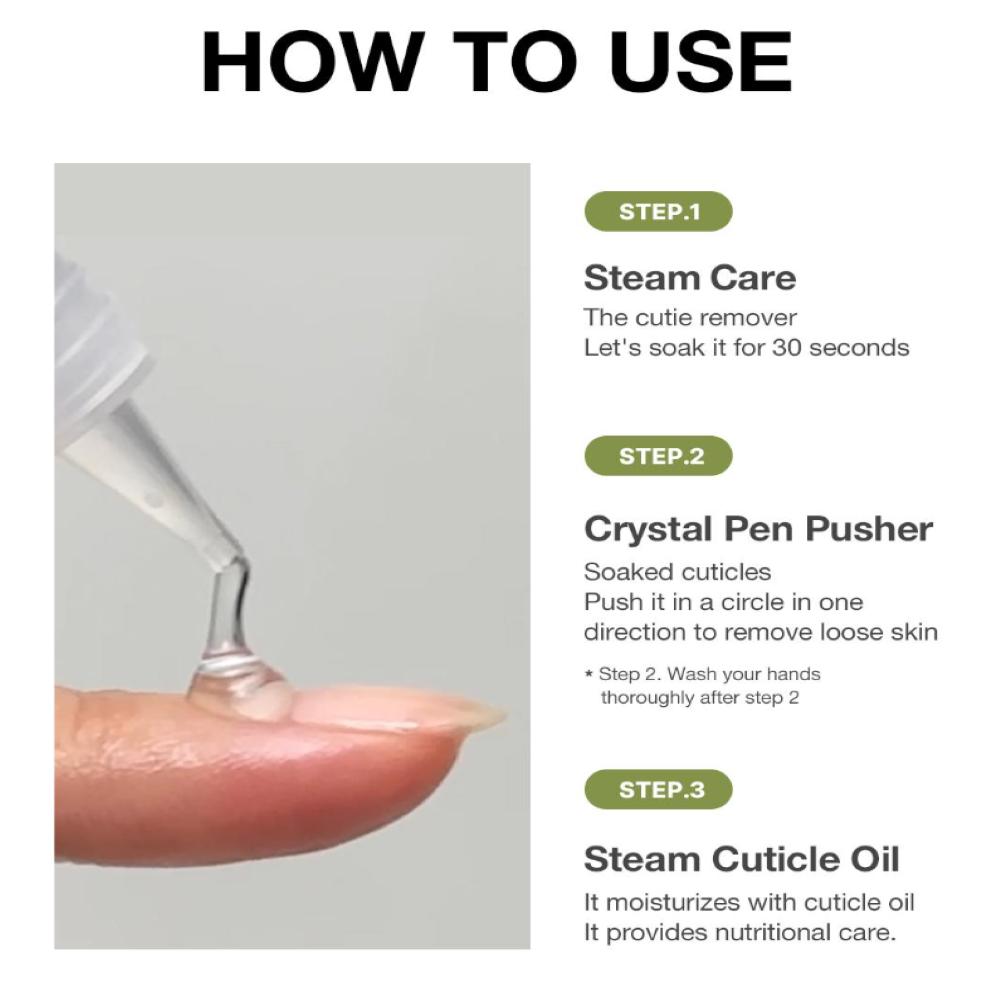 HOW TO USE

STEP.1

Steam Care

The cutie remover
Let's soak it for 30 seconds

STEP.2

Crystal Pen Pusher

Soaked cuticles
Push it in a circle in one direction to remove loose skin

* Step 2. Wash your hands thoroughly after step 2

STEP.3

Steam Cuticle Oil

It moisturizes with cuticle oil
It provides nutritional care.