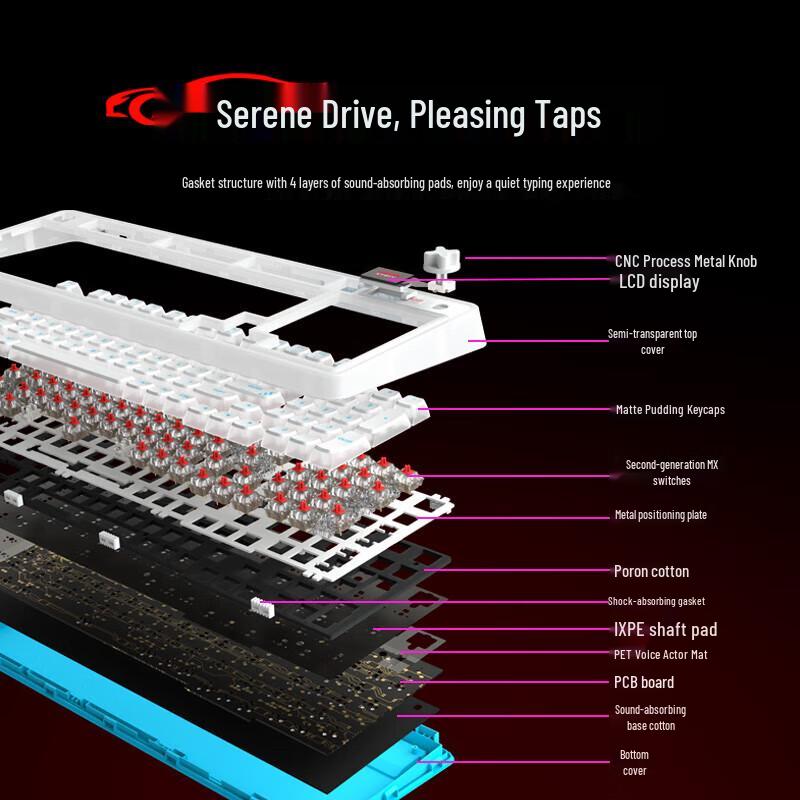 Serene Drive, Pleasing Taps

Gasket structure with 4 layers of sound-absorbing pads, enjoy a quiet typing experience

CNC Process Metal Knob
LCD display
Semi-transparent top cover
Matte Pudding Keycaps
Second-generation MX switches
Metal positioning plate
Poron cotton
Shock-absorbing gasket
IXPE shaft pad
PET Voice Actor Mat
PCB board
Sound-absorbing base cotton
Bottom cover