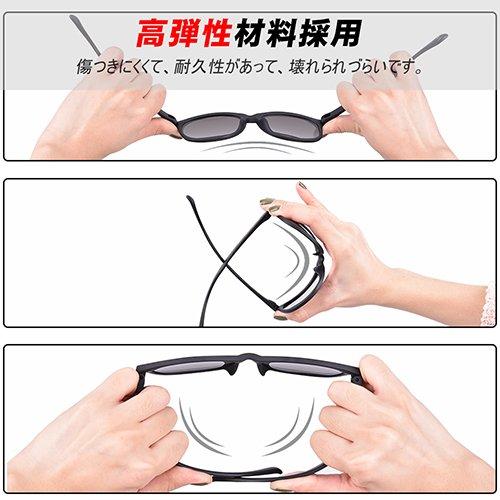 高弾性材料採用

傷つきにくくて、耐久性があって、壊れられづらいです。