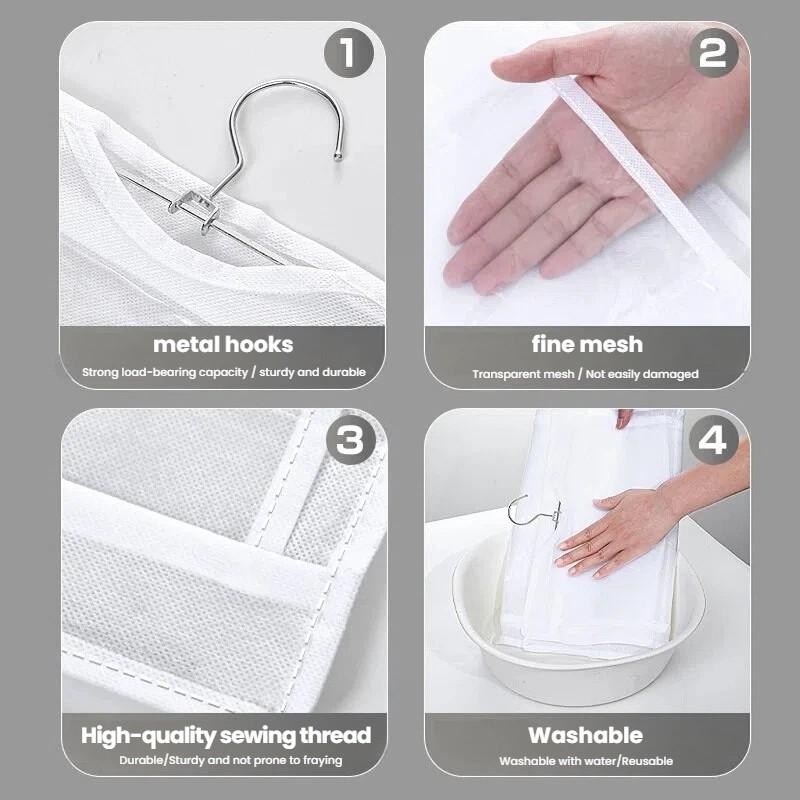 1

metal hooks

Strong load-bearing capacity / sturdy and durable

2

fine mesh

Transparent mesh / Not easily damaged

3

High-quality sewing thread

Durable/Sturdy and not prone to fraying

4

Washable

Washable with water/Reusable