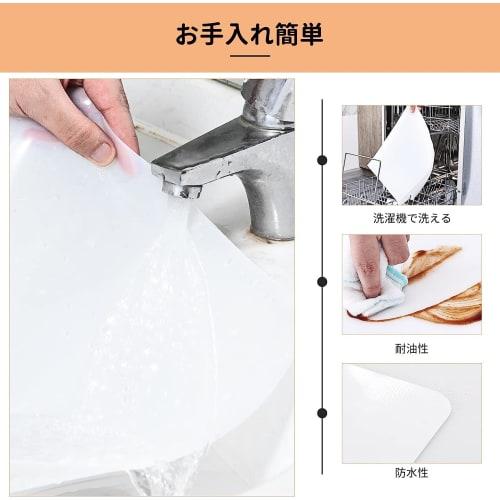 お手入れ簡単

洗濯機で洗える

耐油性

防水性