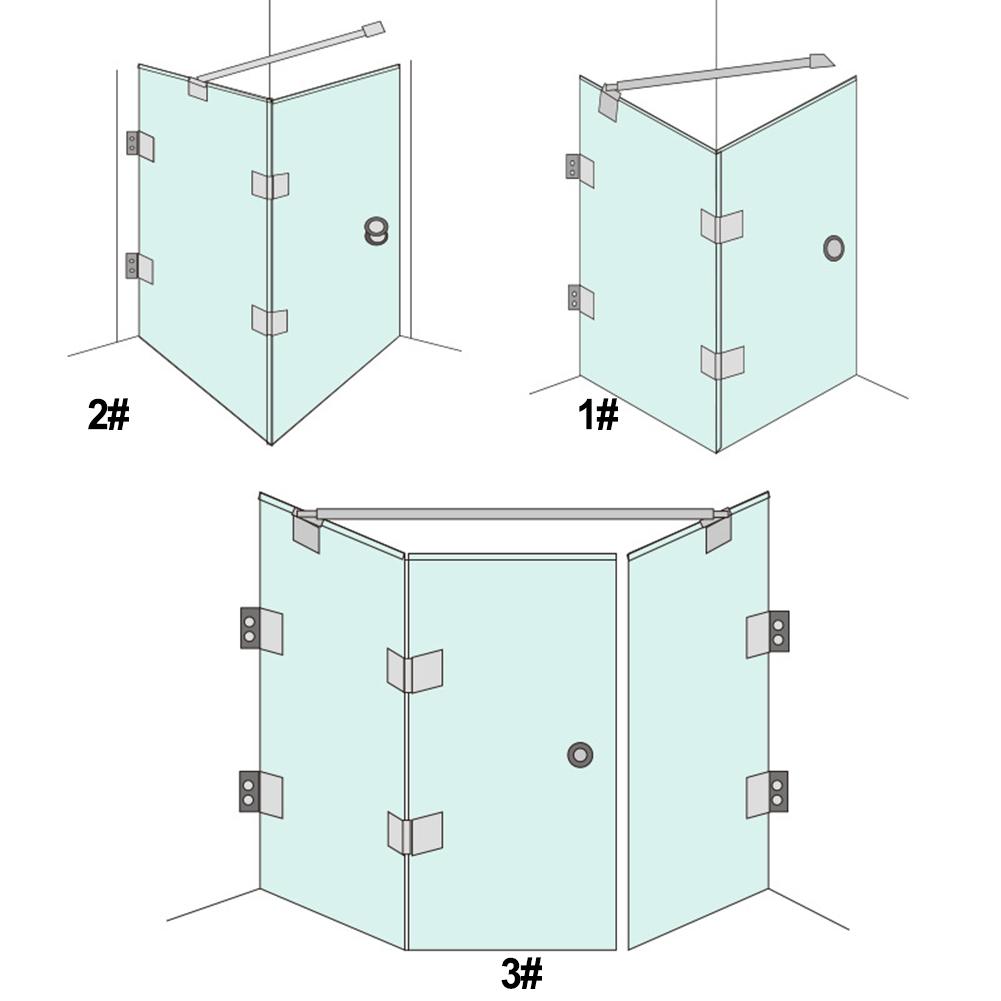 2#

1#

3#