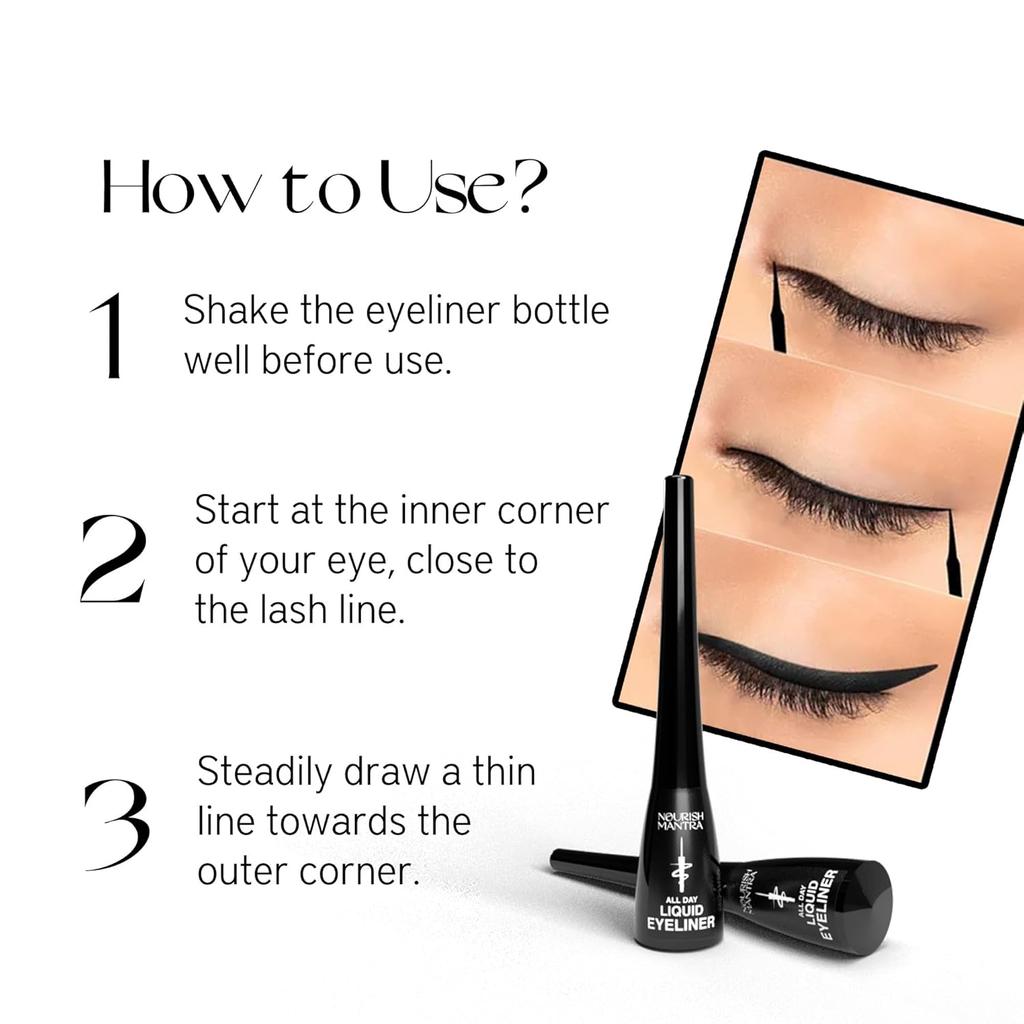 How to Use?

1 Shake the eyeliner bottle well before use.

2 Start at the inner corner of your eye, close to the lash line.

3 Steadily draw a thin line towards the outer corner.

NOURISH MANTRA
ALL DAY
LIQUID
EYELINER

NOURISH MANTRA
ALL DAY
LIQUID
EYELINER