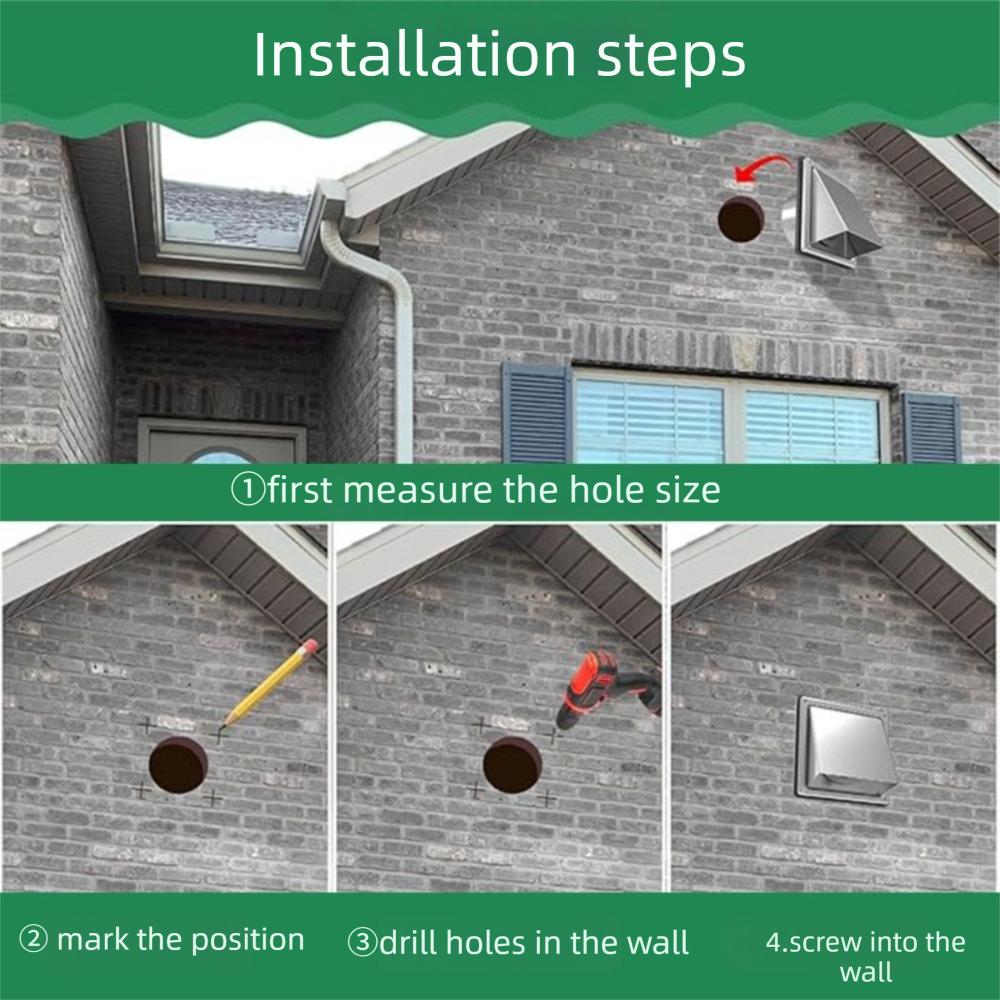 Installation steps

①first measure the hole size

② mark the position

③drill holes in the wall

4.screw into the wall