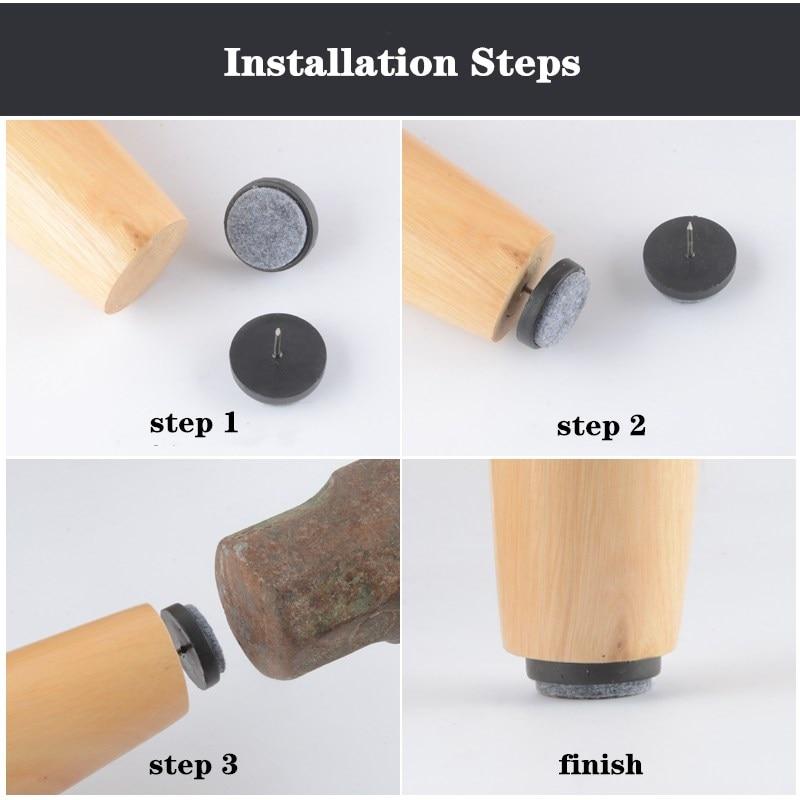 Installation Steps

step 1

step 2

step 3

finish