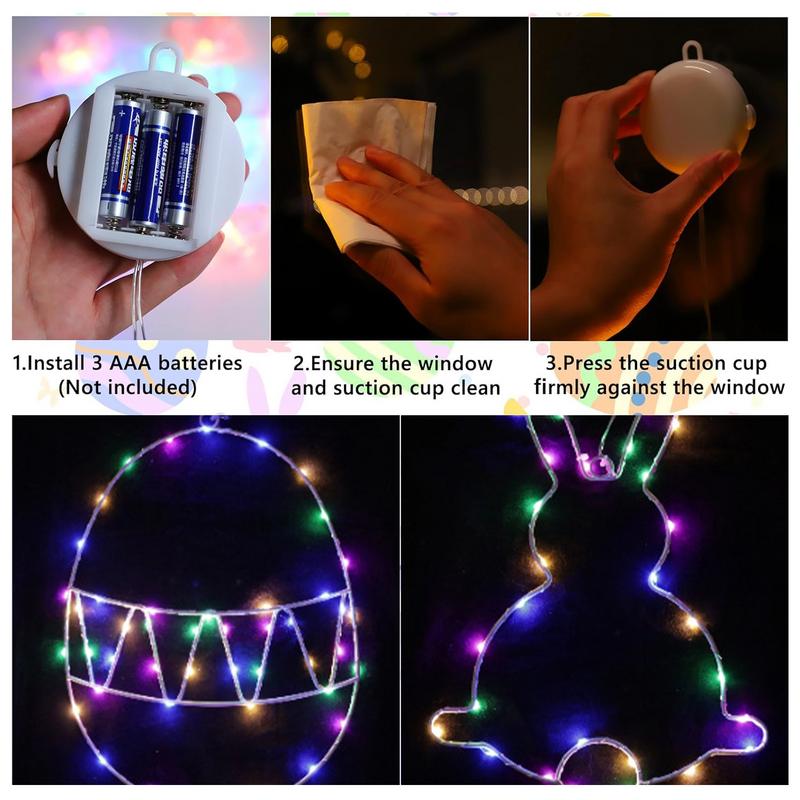 1.Install 3 AAA batteries (Not included)

2.Ensure the window and suction cup clean

3.Press the suction cup firmly against the window